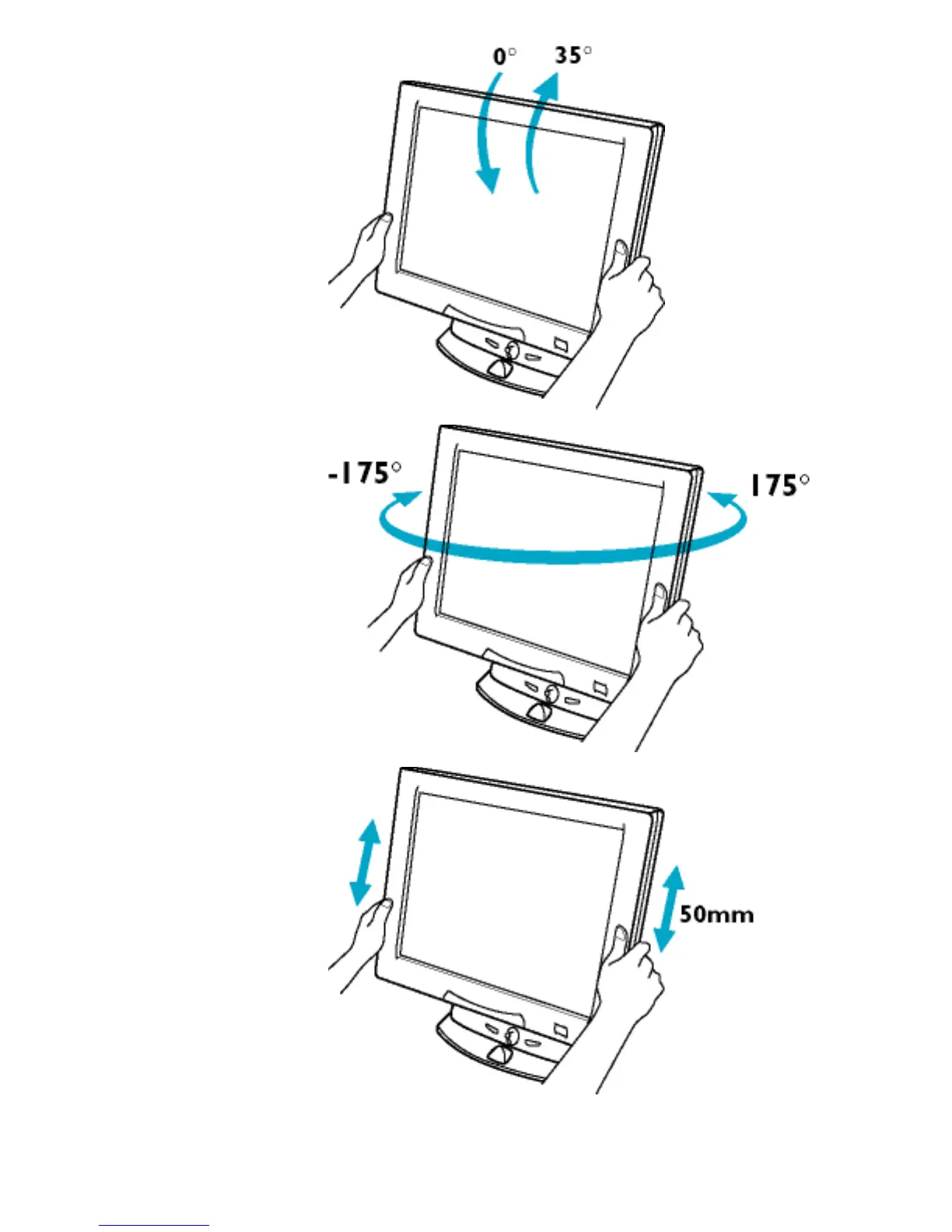 0° 35°

-175° 175°

50mm