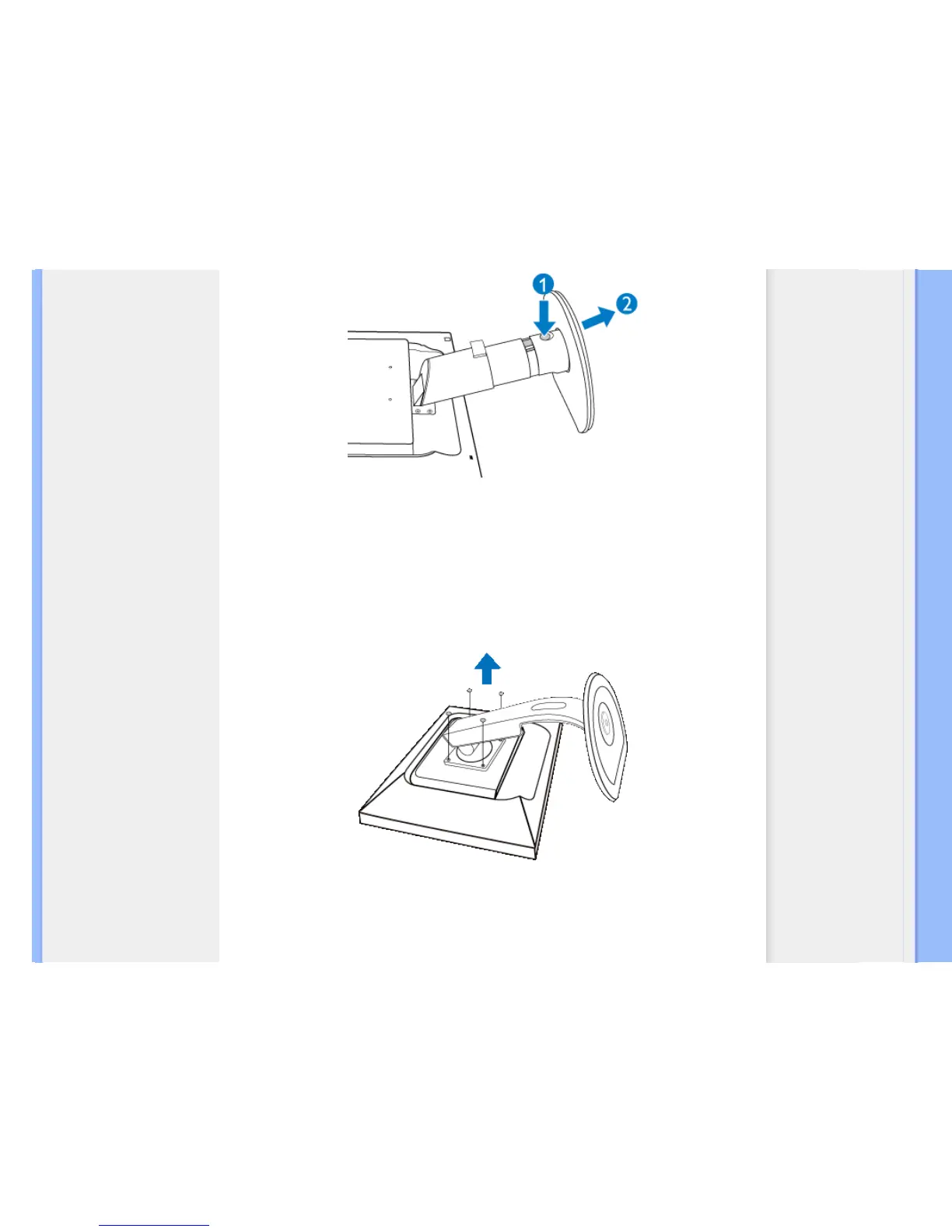 1

2