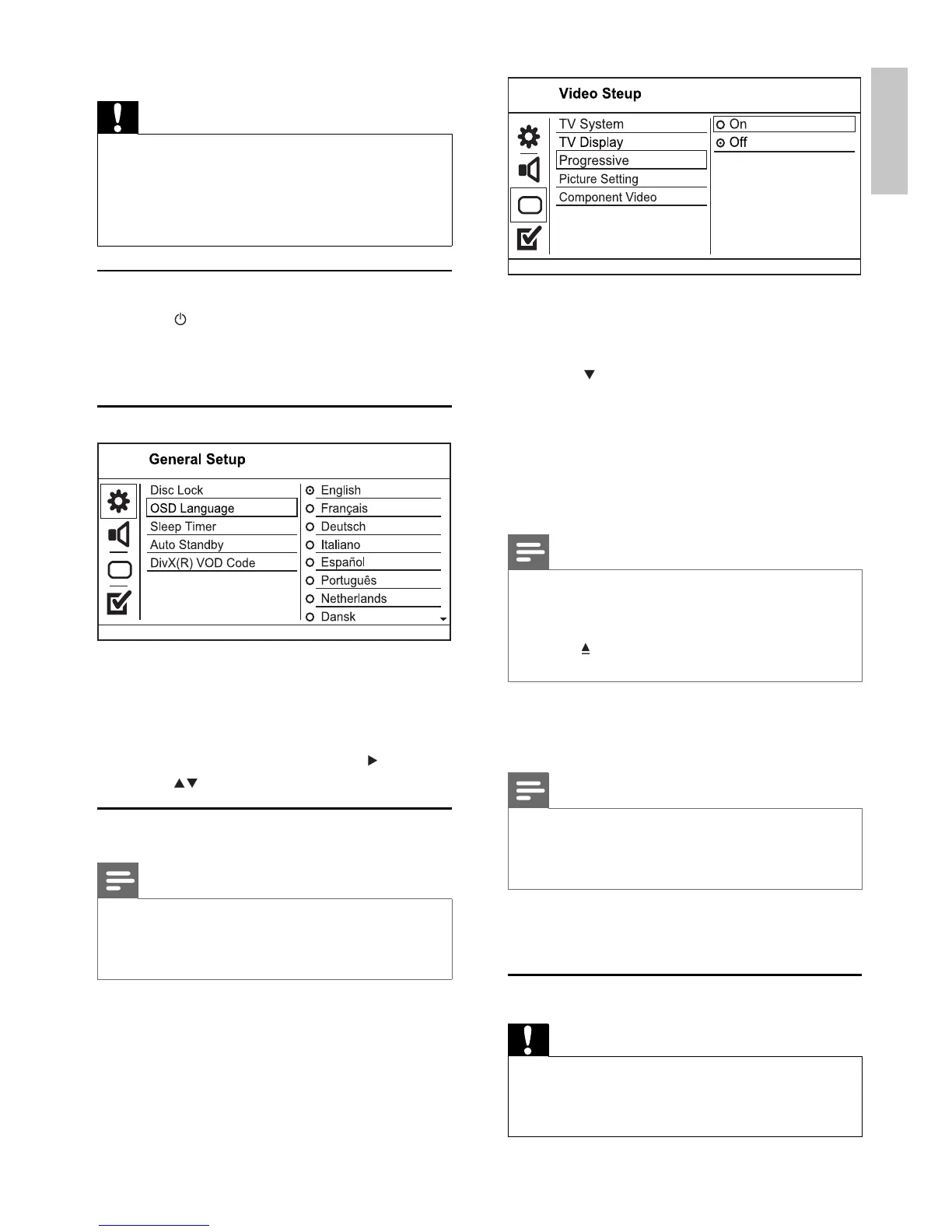 General Setup

Disc Lock
OSD Language
Sleep Timer
Auto Standby
DivX(R) VOD Code

English
Français
Deutsch
Italiano
Español
Português
Netherlands
Dansk

Video Steup

TV System
TV Display
Progressive
Picture Setting
Component Video

On
Off