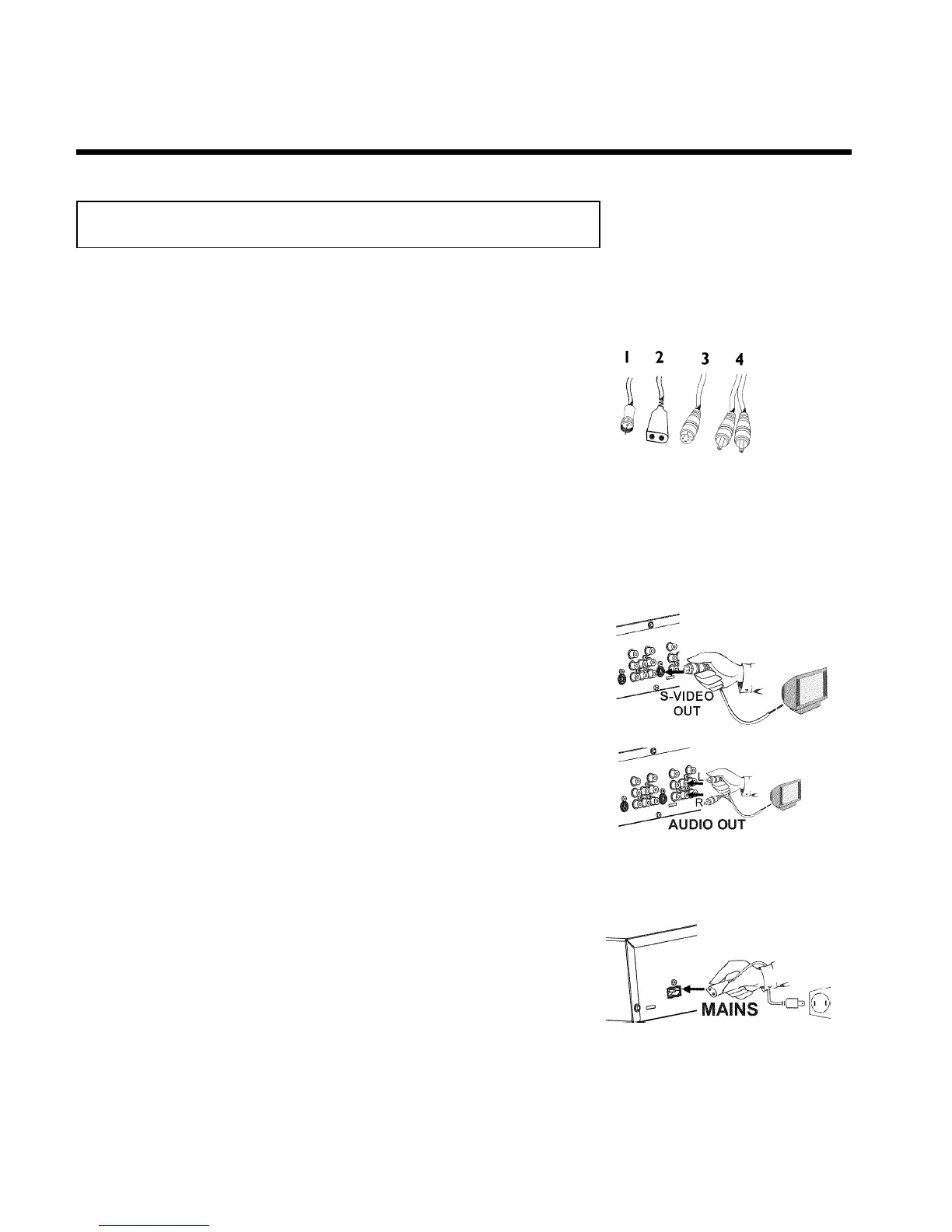 1 2 3 4

S-VIDEO OUT

L
R
AUDIO OUT

MAINS