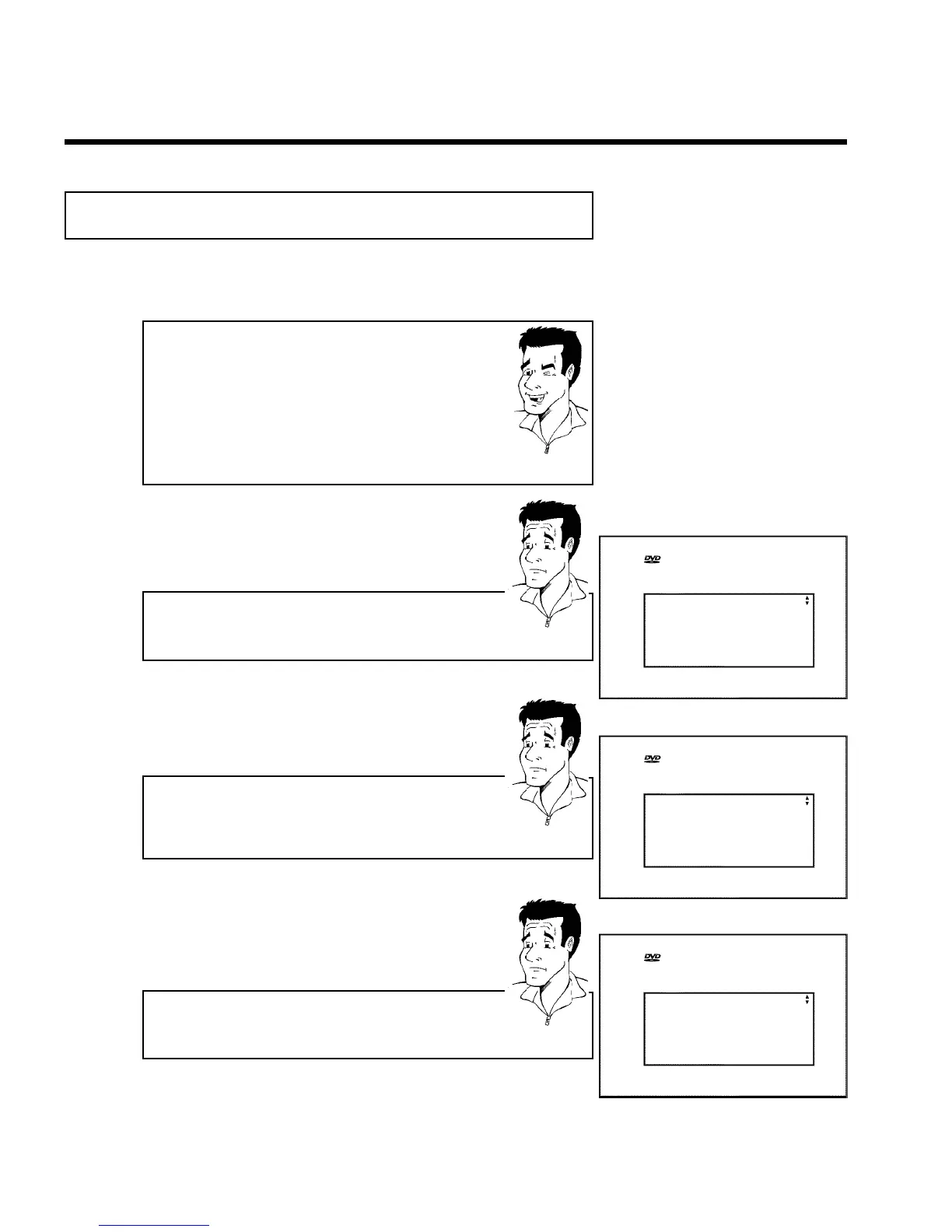 DVD

DVD

DVD