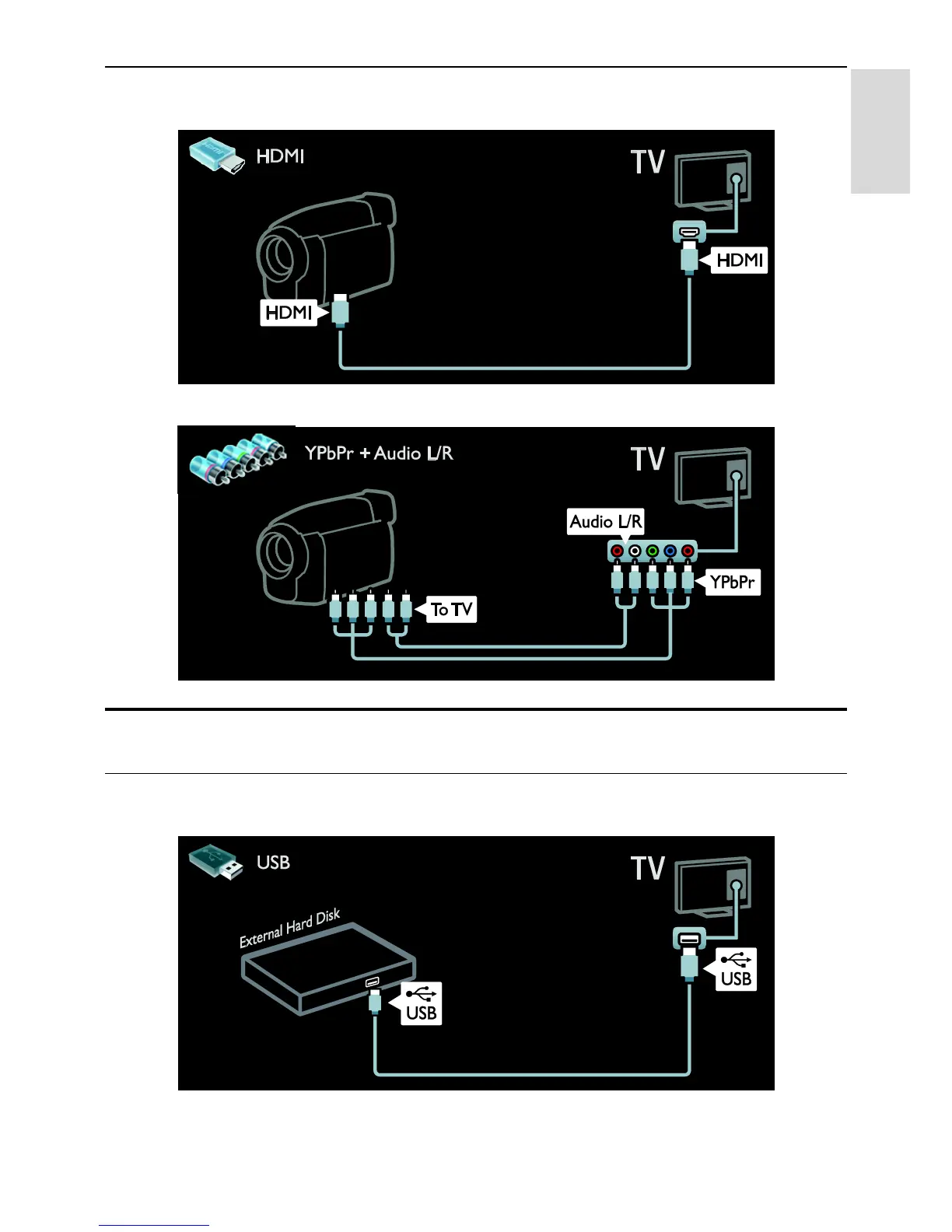 HDMI

TV

HDMI

HDMI

YPbPr + Audio L/R

TV

Audio L/R

YPbPr

To TV

USB

TV

External Hard Disk

USB

USB