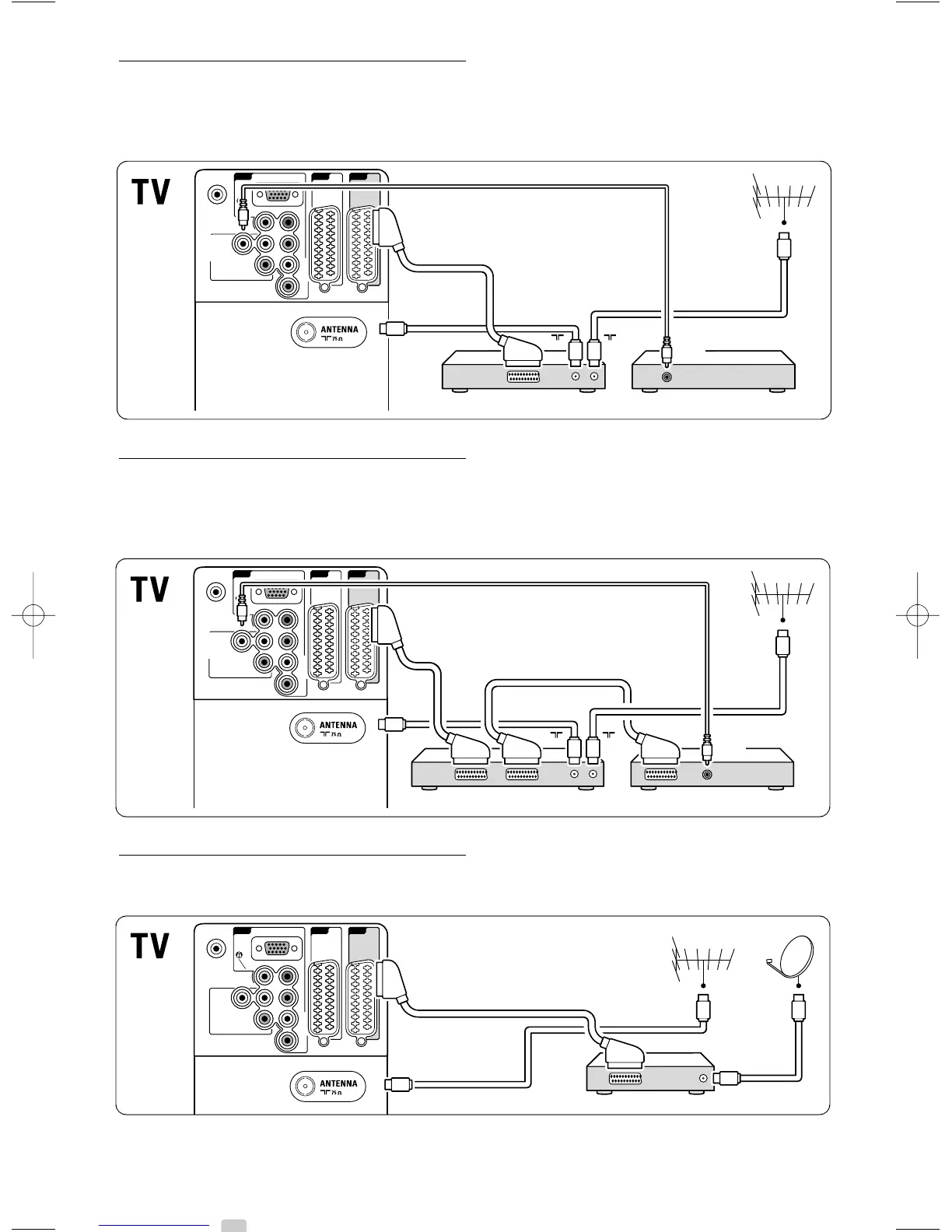 TV

ANTENNA
75 Ω

TV

ANTENNA
75 Ω

TV

ANTENNA
75 Ω