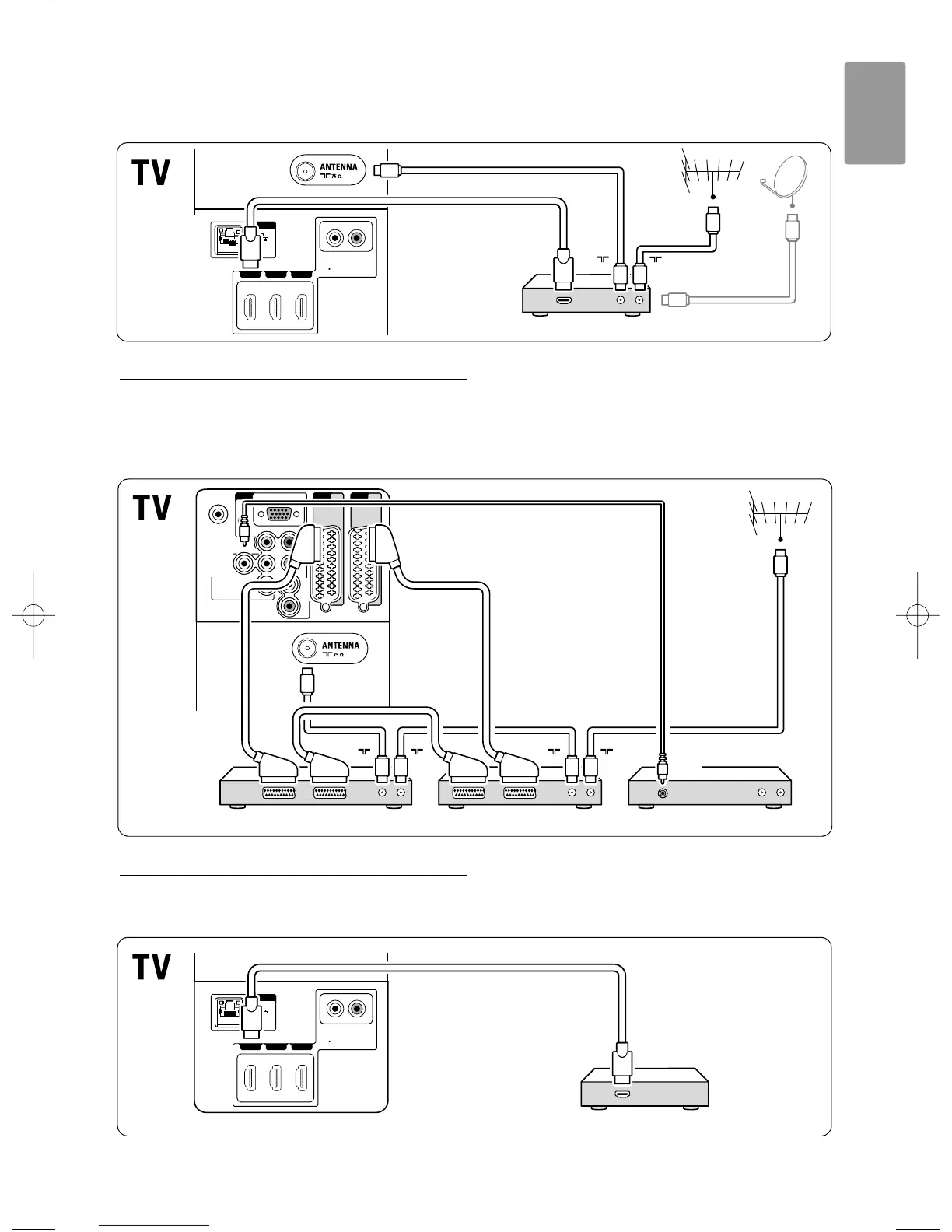 TV

ANTENNA
75 Ω

TV

ANTENNA
75 Ω

TV