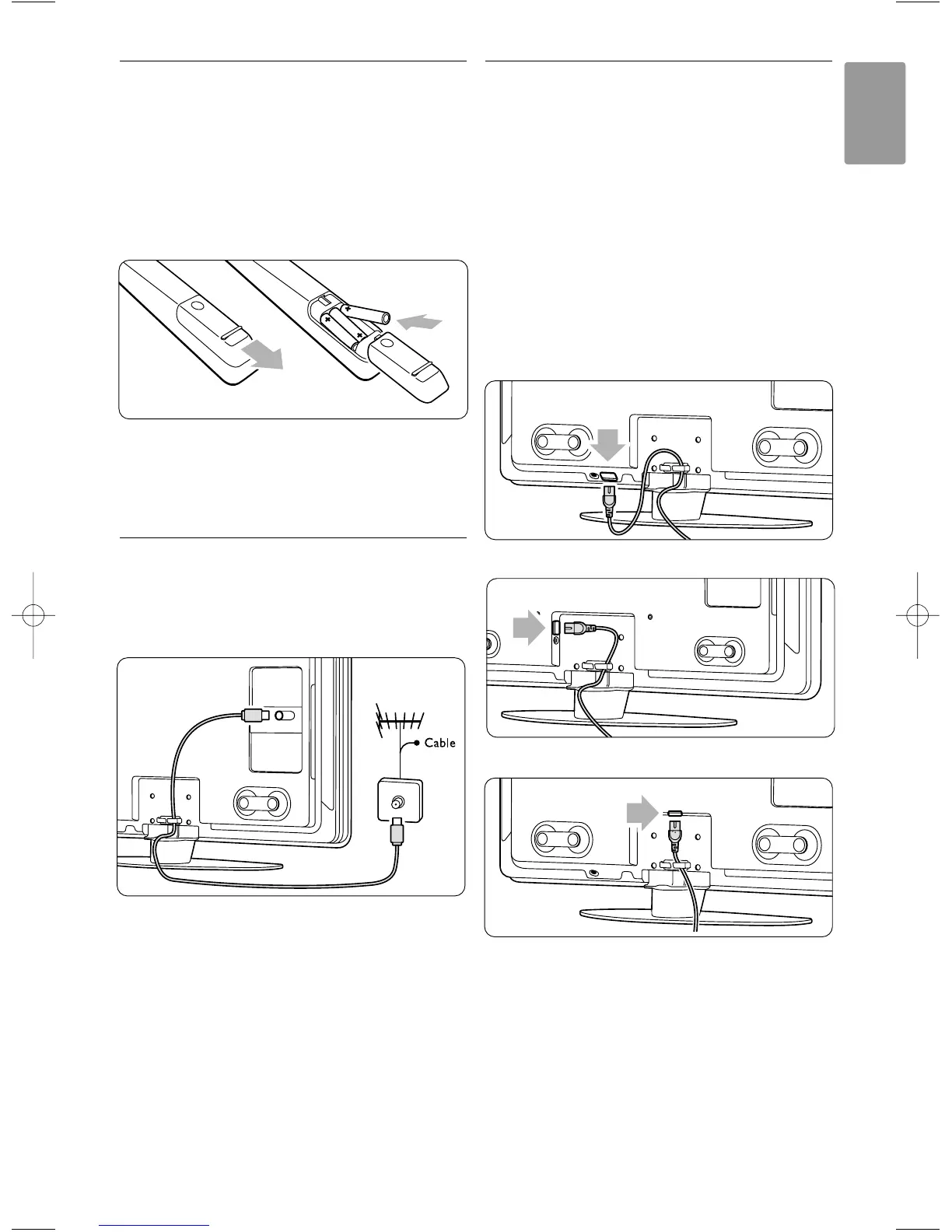 Cable