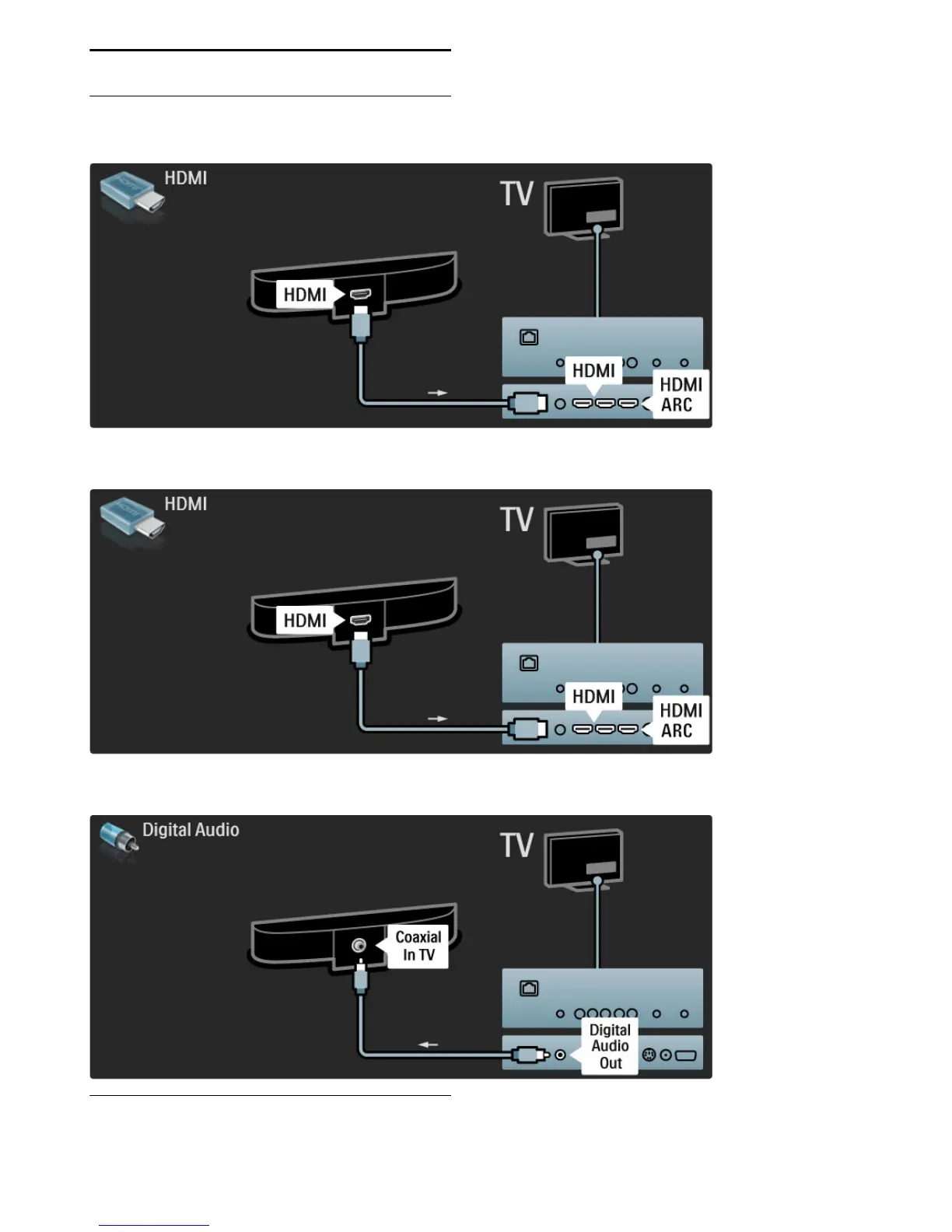 HDMI

TV

HDMI

HDMI

HDMI ARC

HDMI

TV

HDMI

HDMI

HDMI ARC

Digital Audio

TV

Coaxial In TV

Digital Audio Out