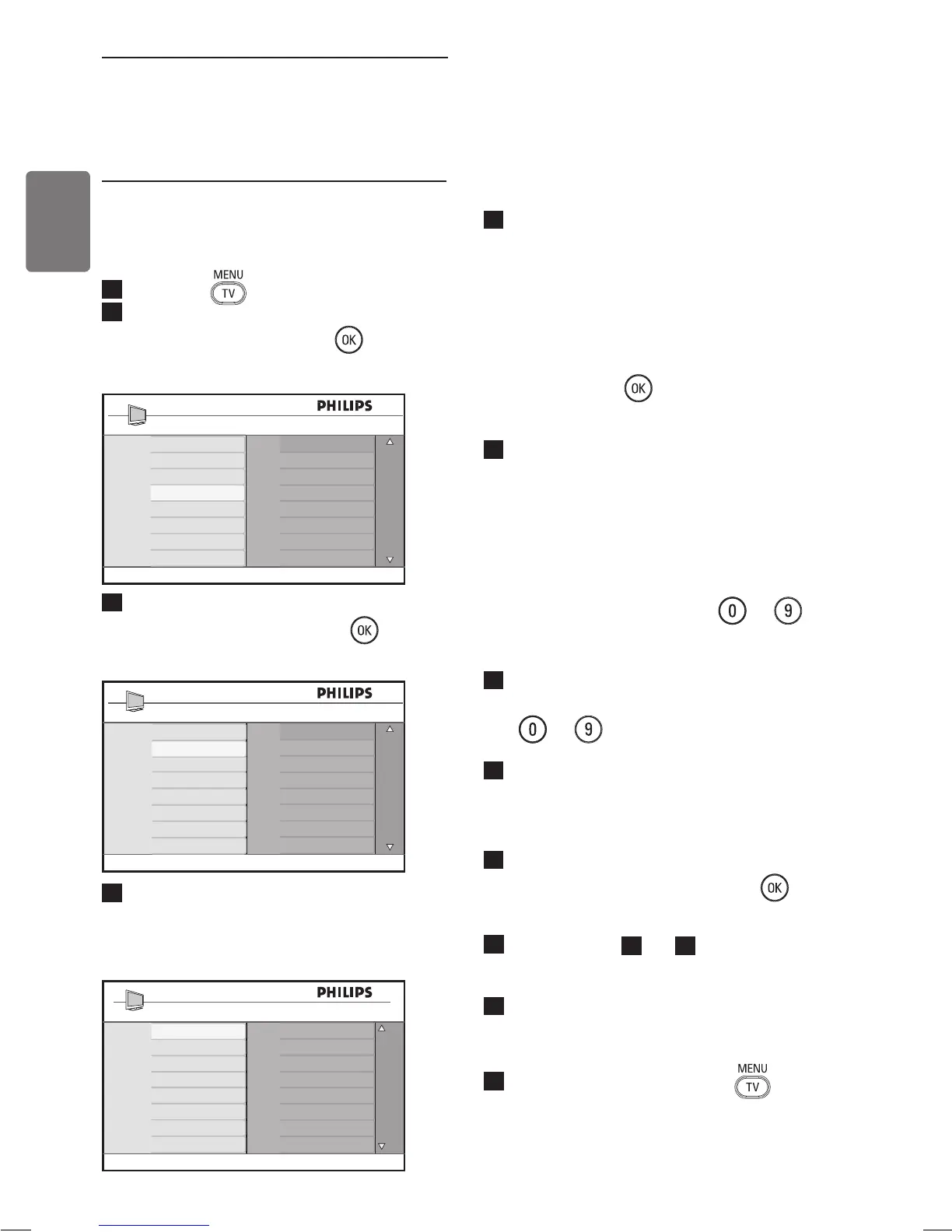 MENU
TV
OK

PHILIPS

OK

PHILIPS

PHILIPS

OK

0
9

0
9

OK

MENU
TV