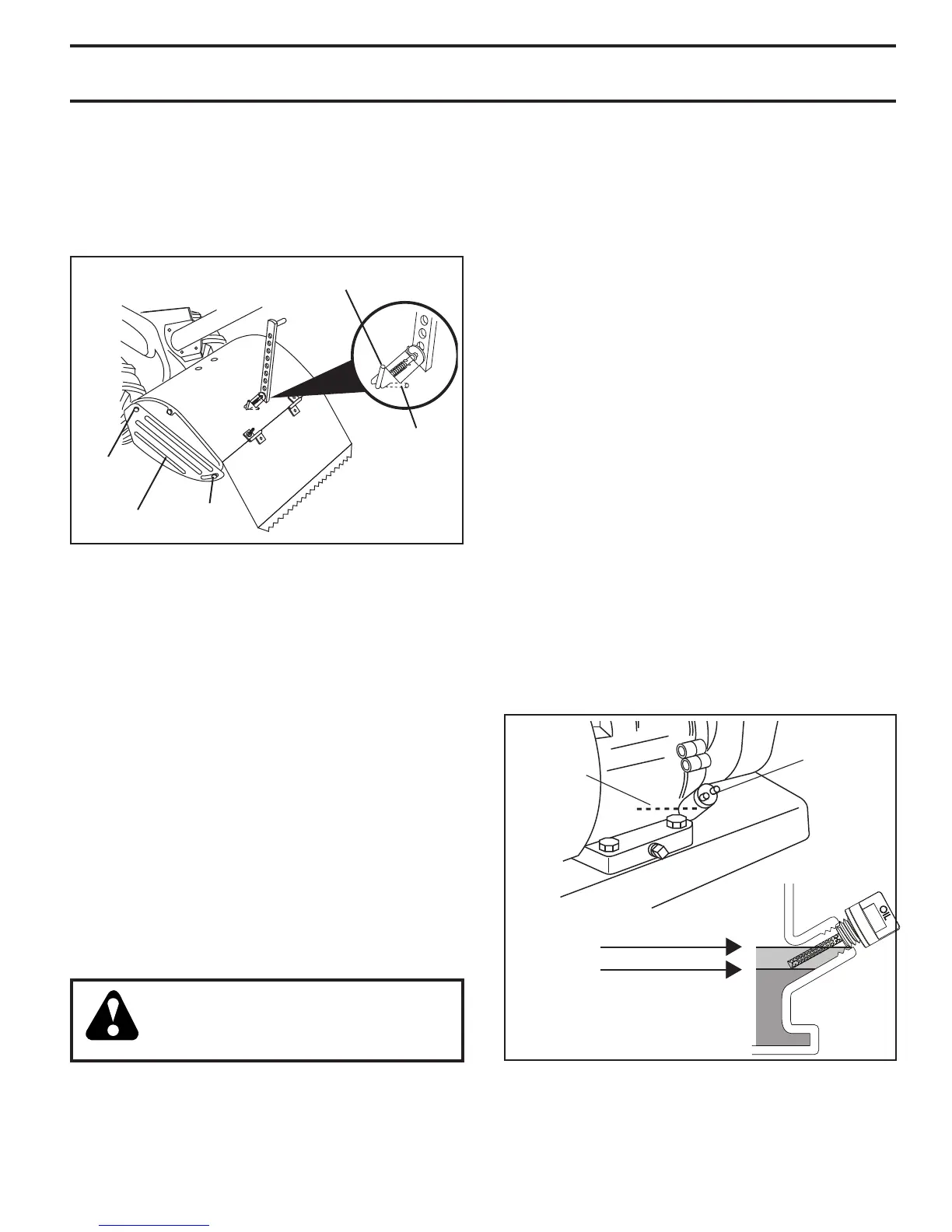 OIL