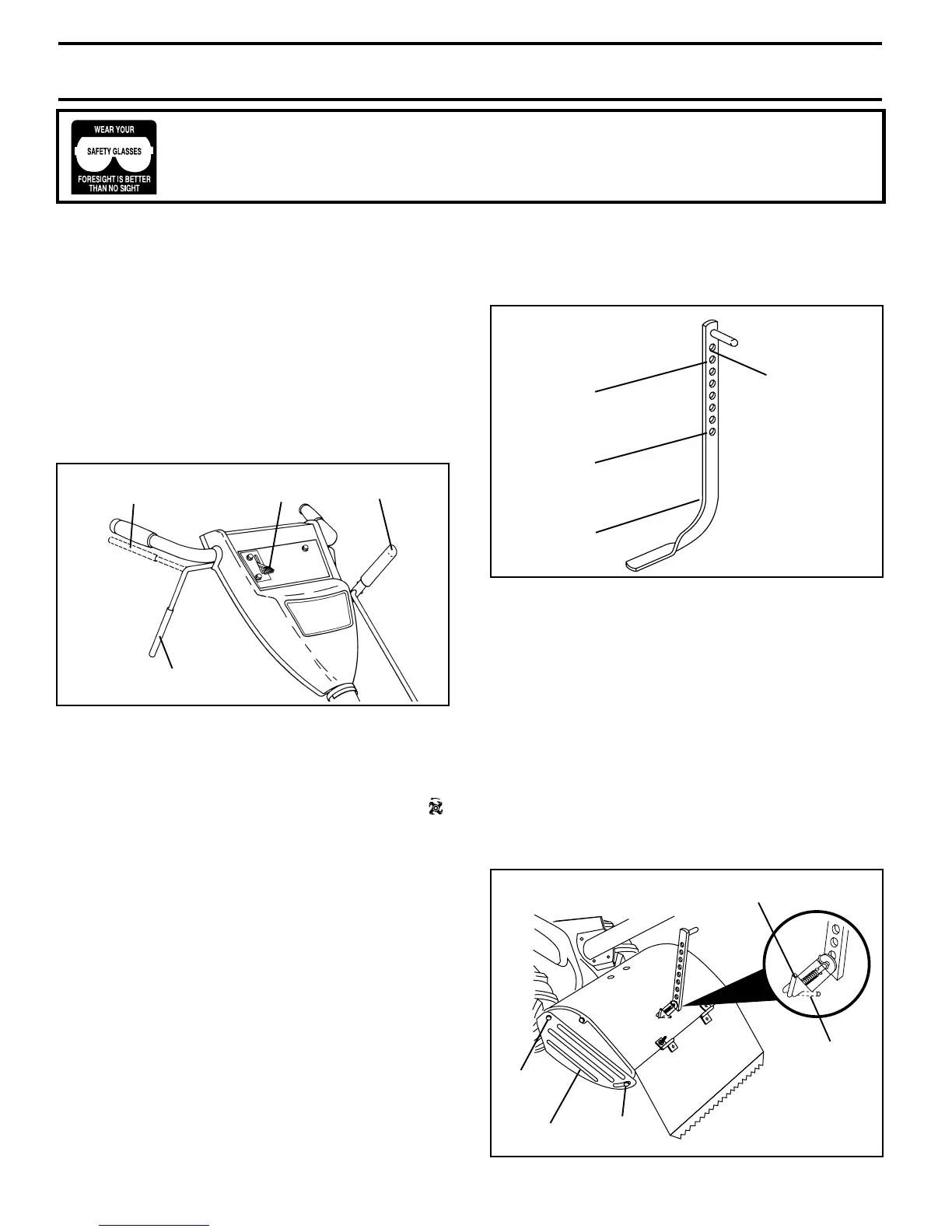 WEAR YOUR
SAFETY GLASSES
FORESIGHT IS BETTER THAN NO SIGHT