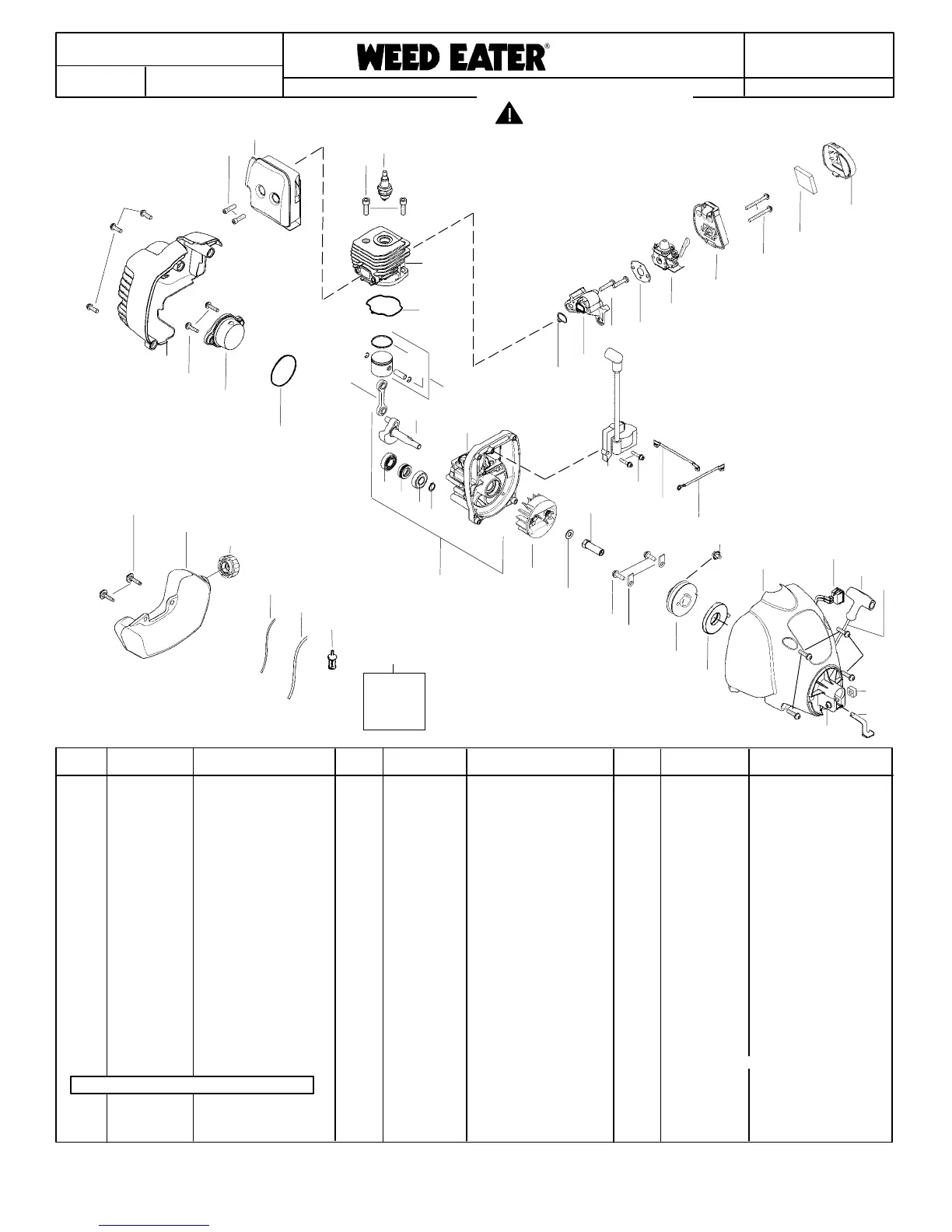 WEED EATER®