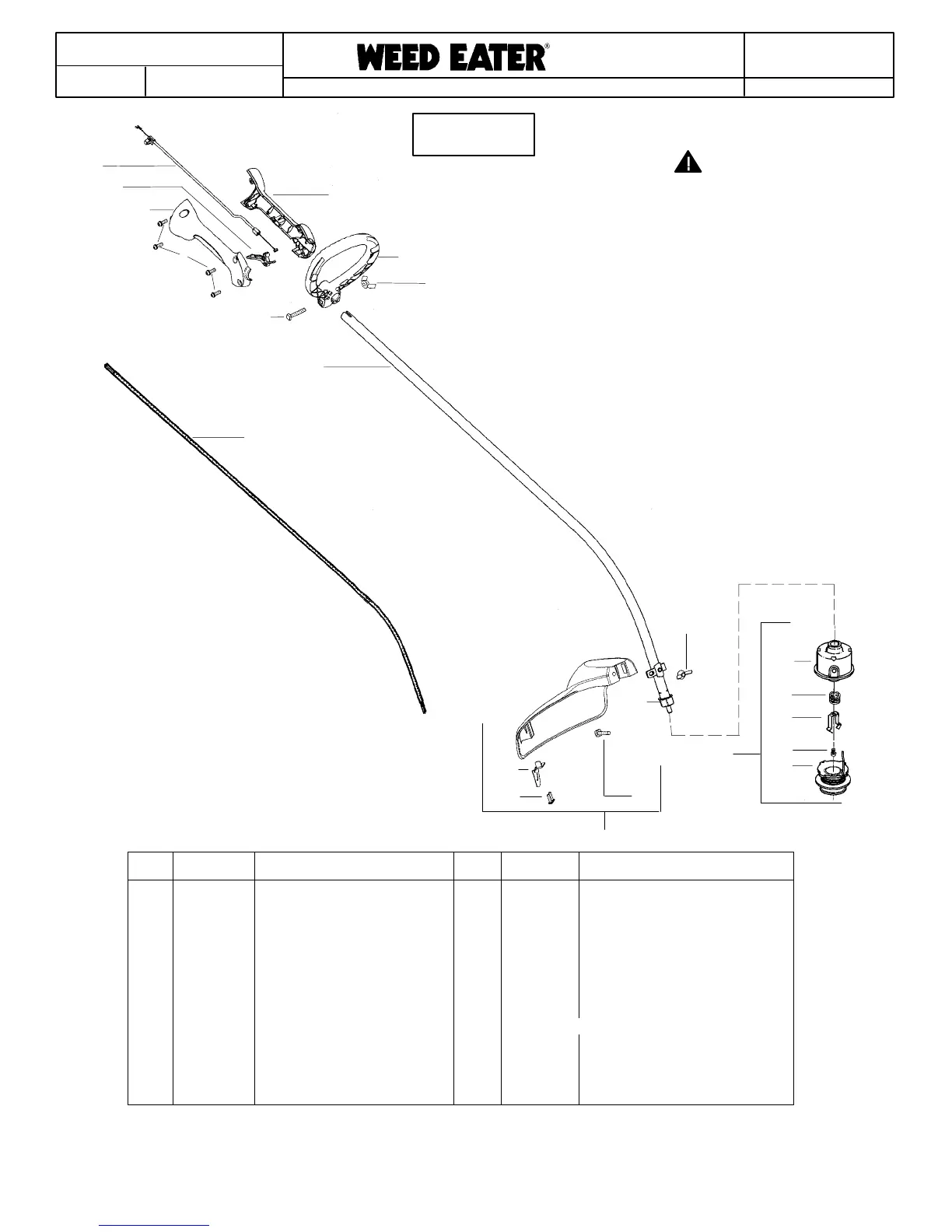 WEED EATER®