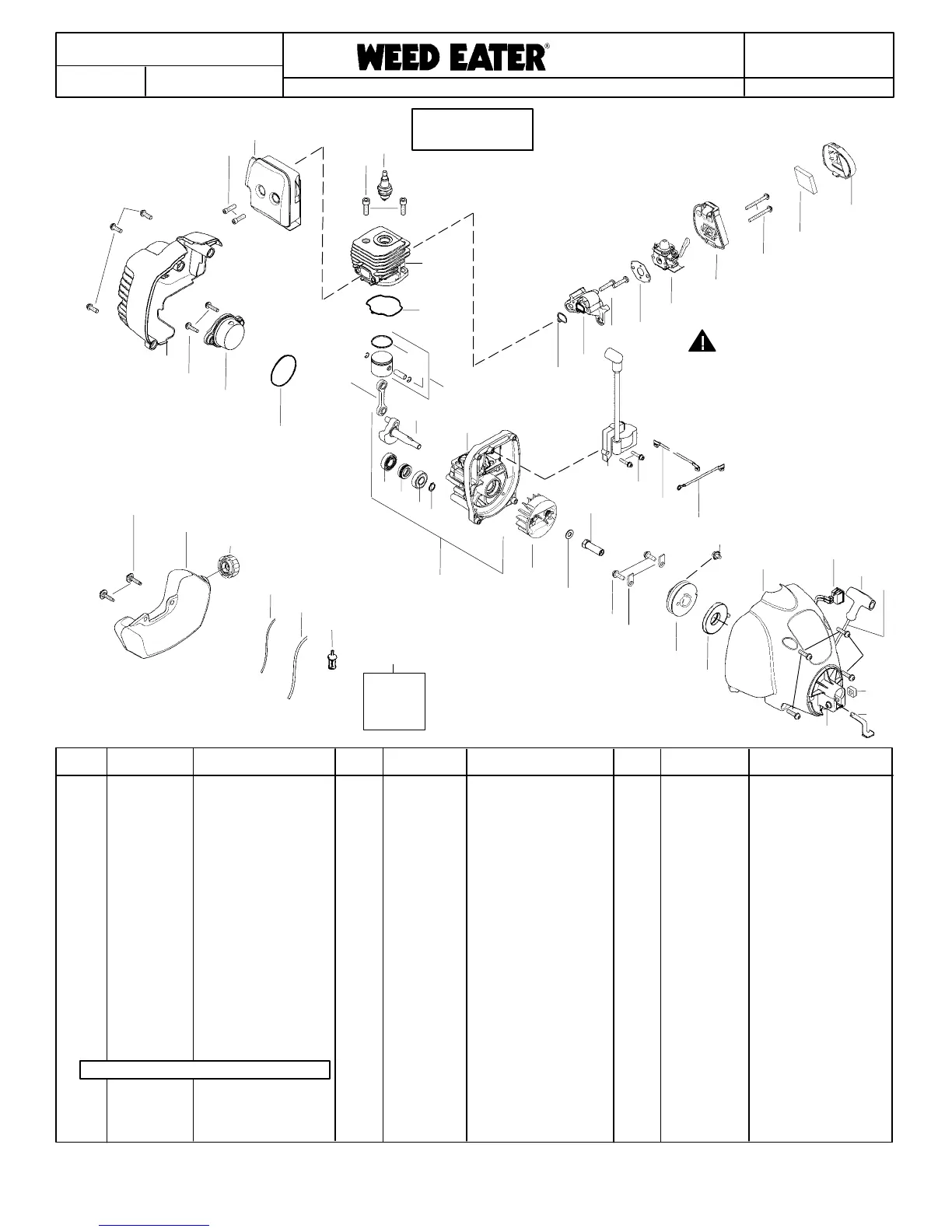 WEED EATER®