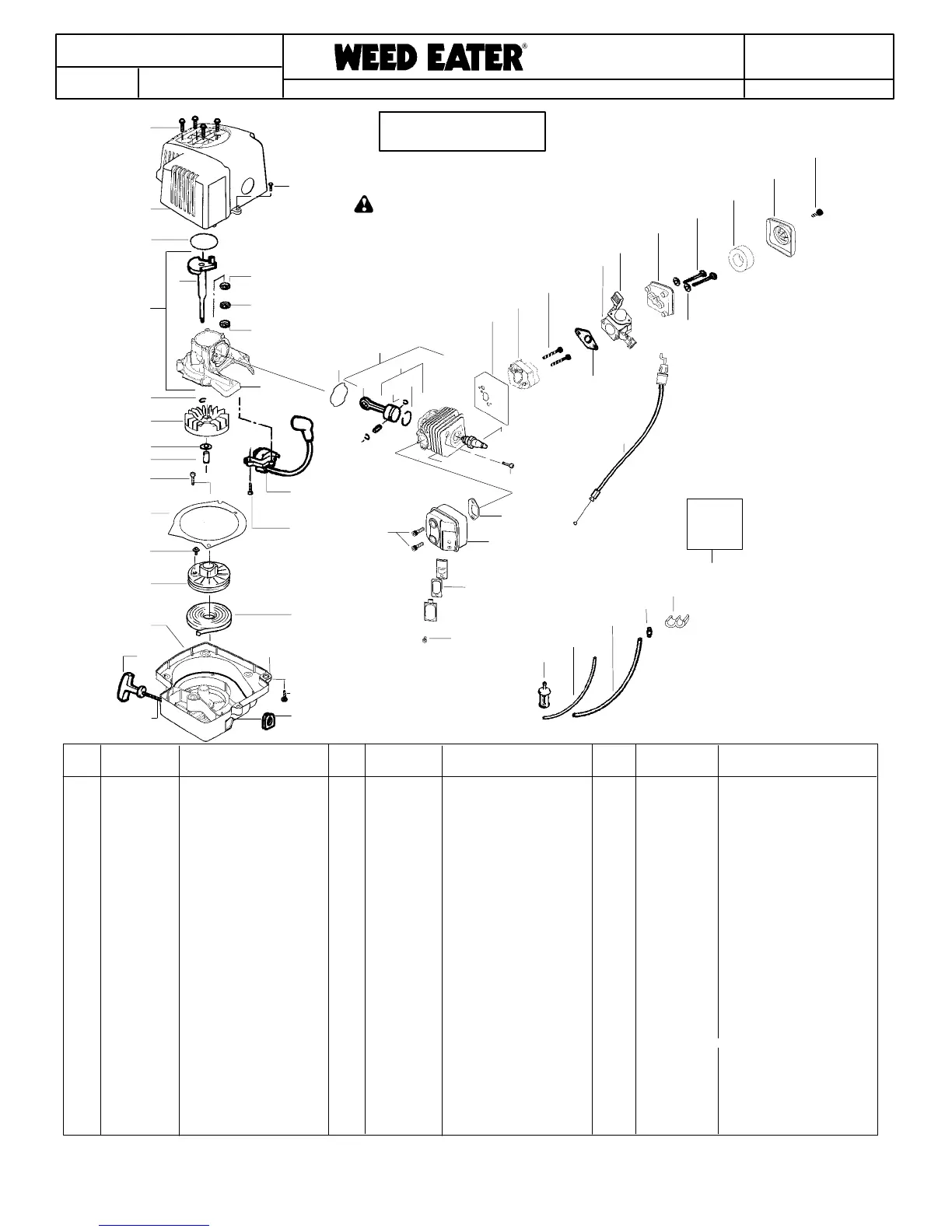 WEED EATER®