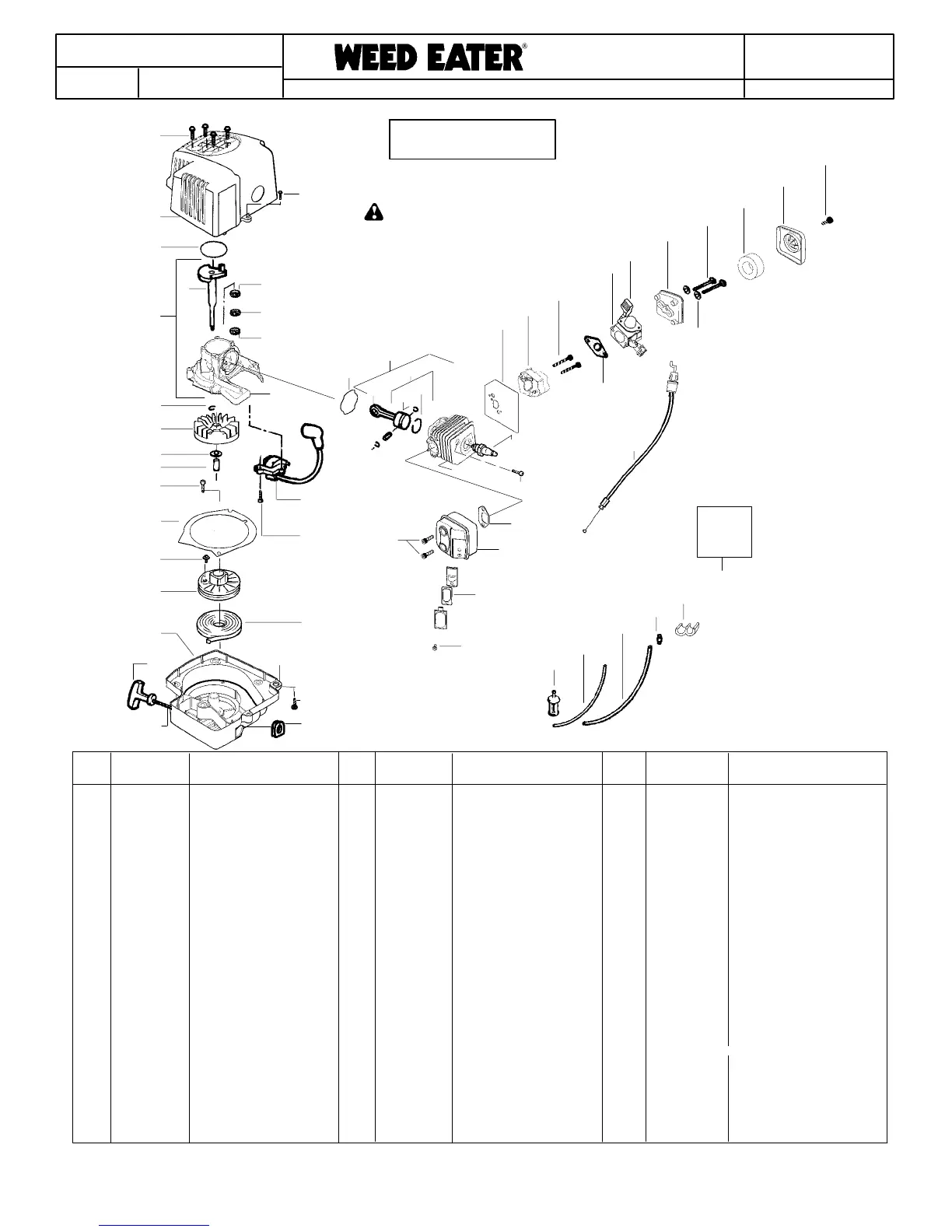 WEED EATER®