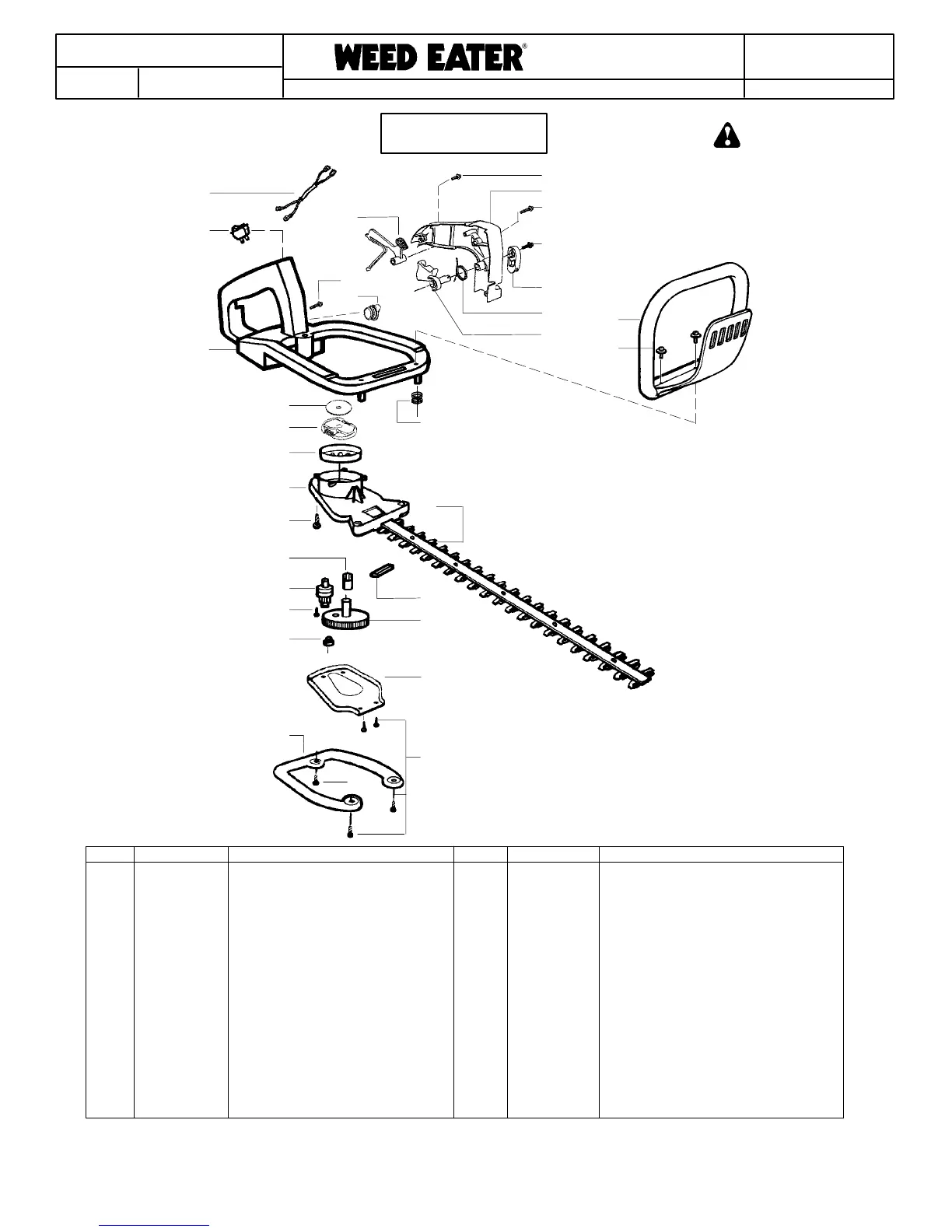 WEED EATER®