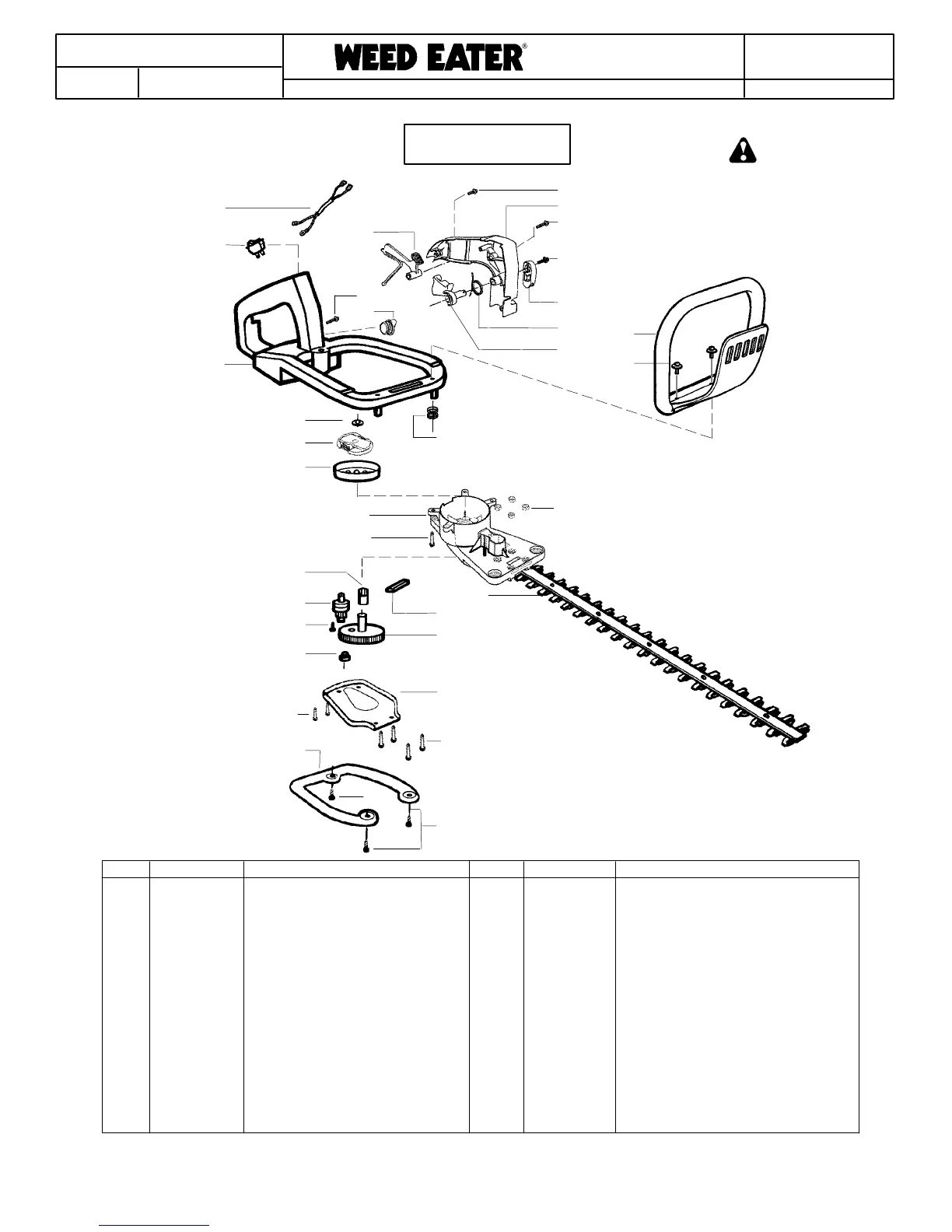 WEED EATER®