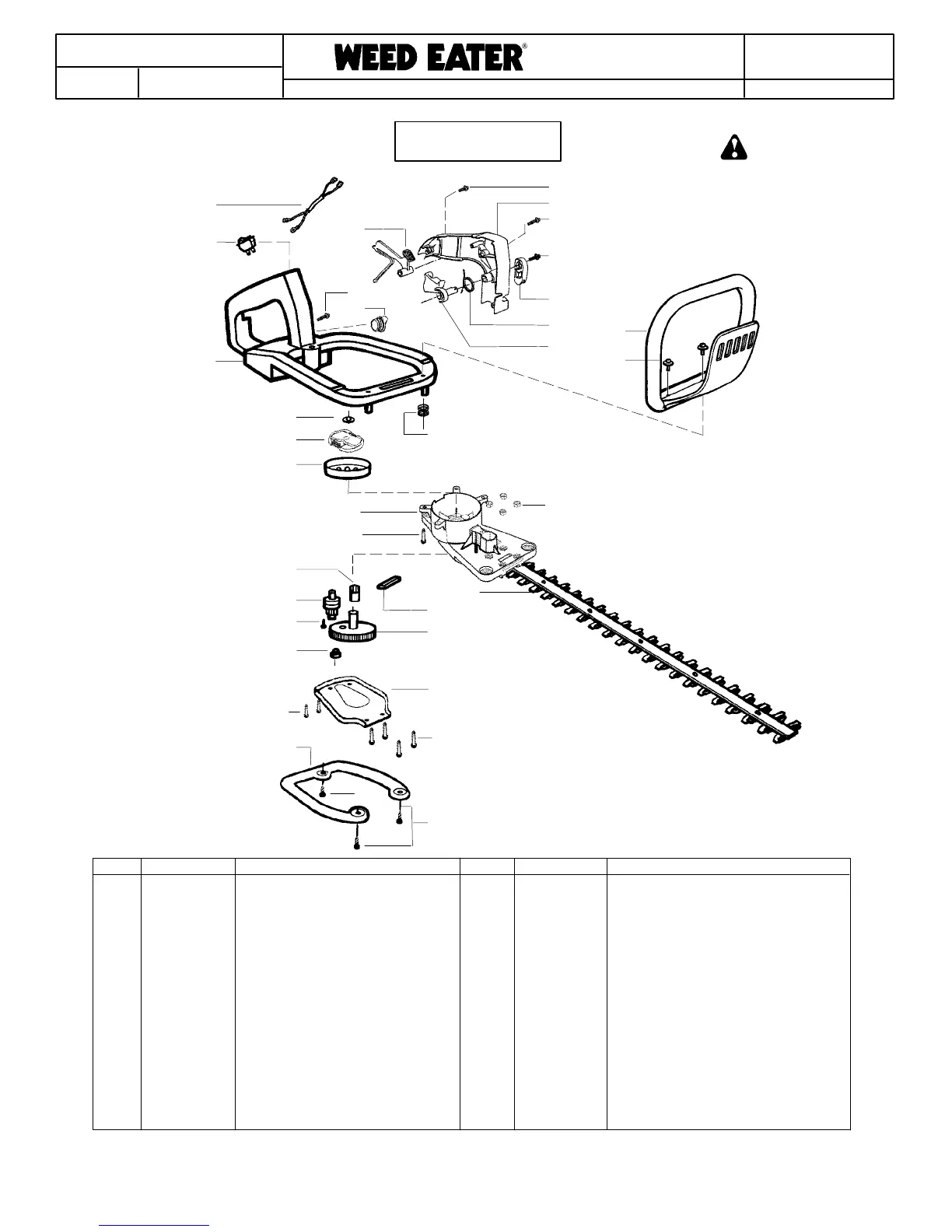 WEED EATER®