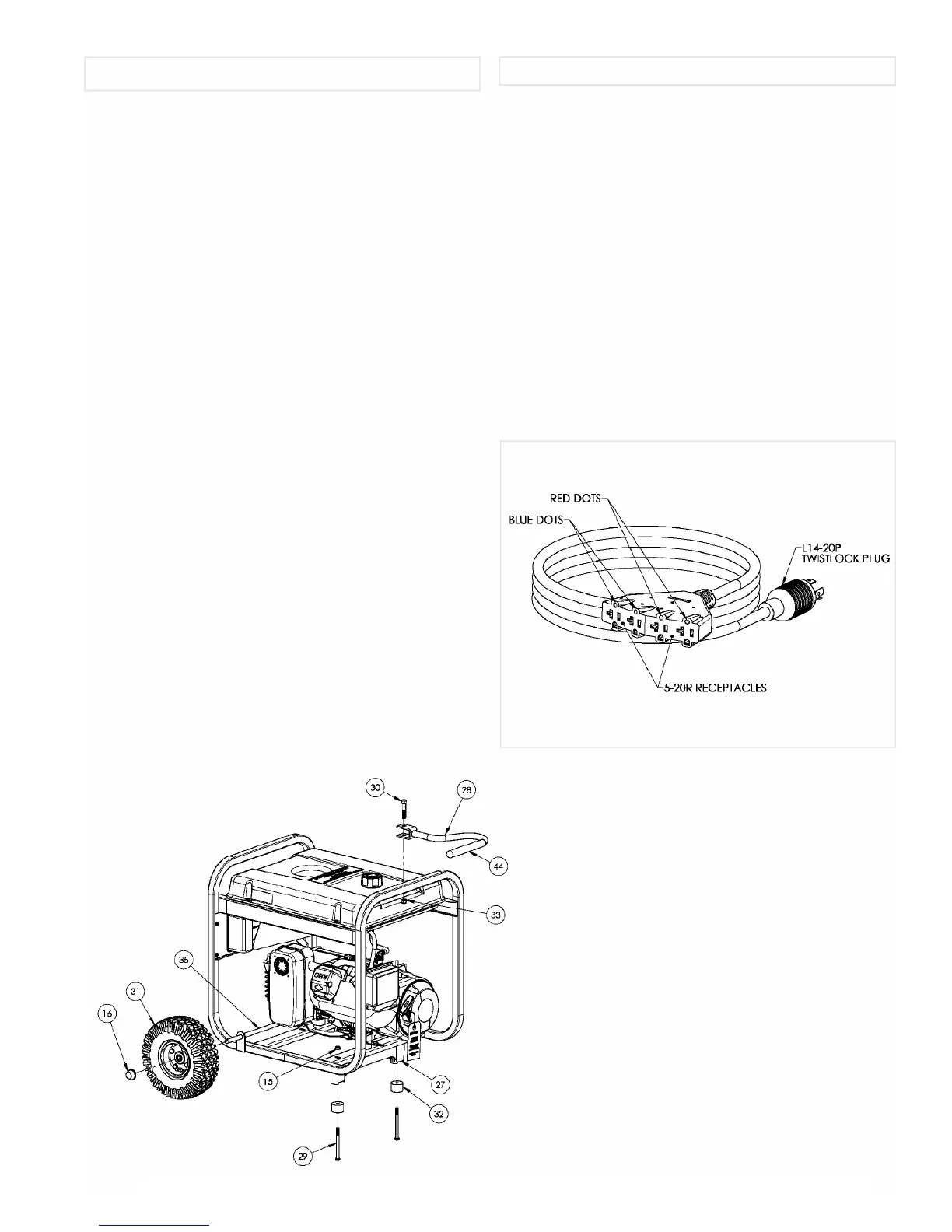 RED DOTS
BLUE DOTS
L14-20P
TWISTLOCK PLUG
5-20R RECEPTACLES

30
28
44
33
35
31
16
15
27
32
29