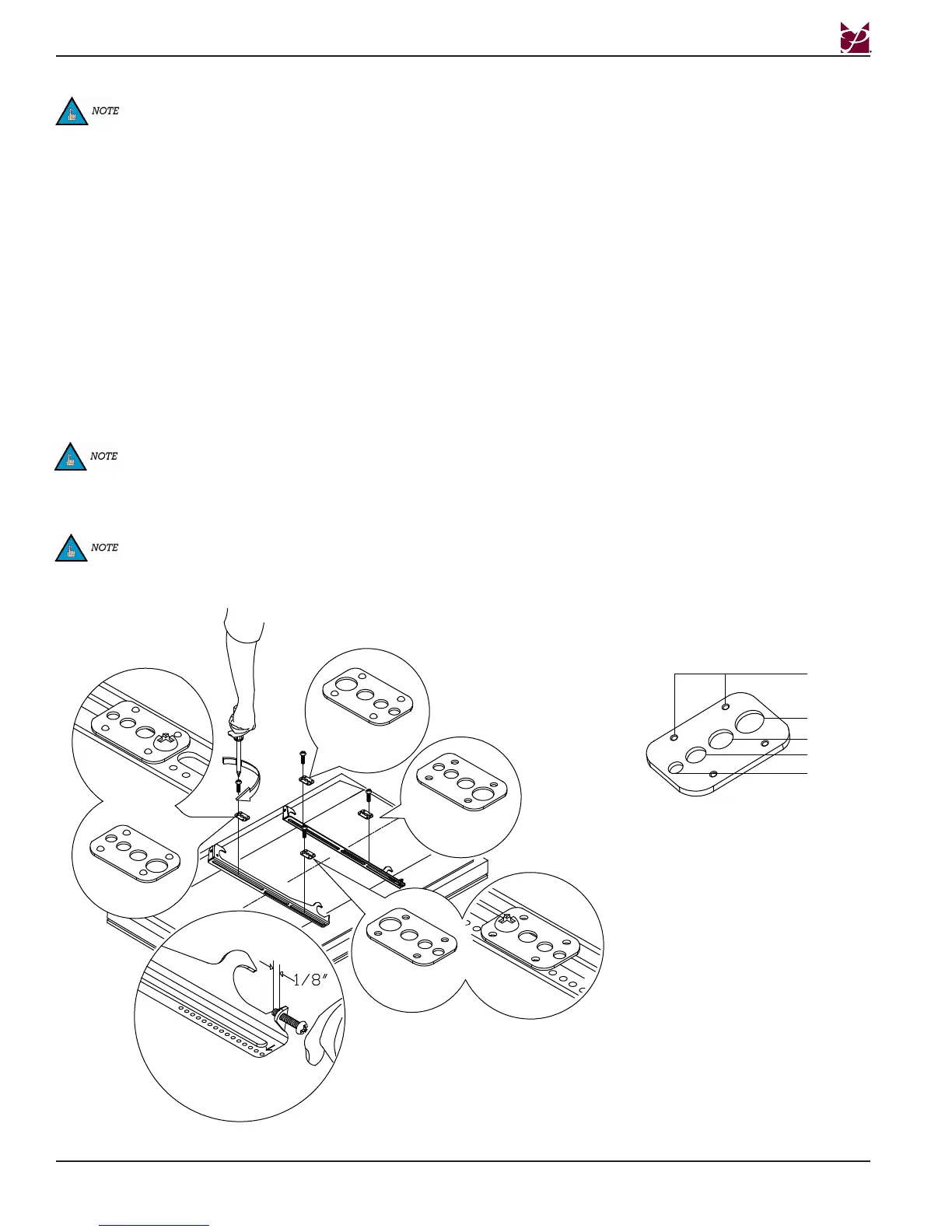 NOTE

NOTE

NOTE

1/8"