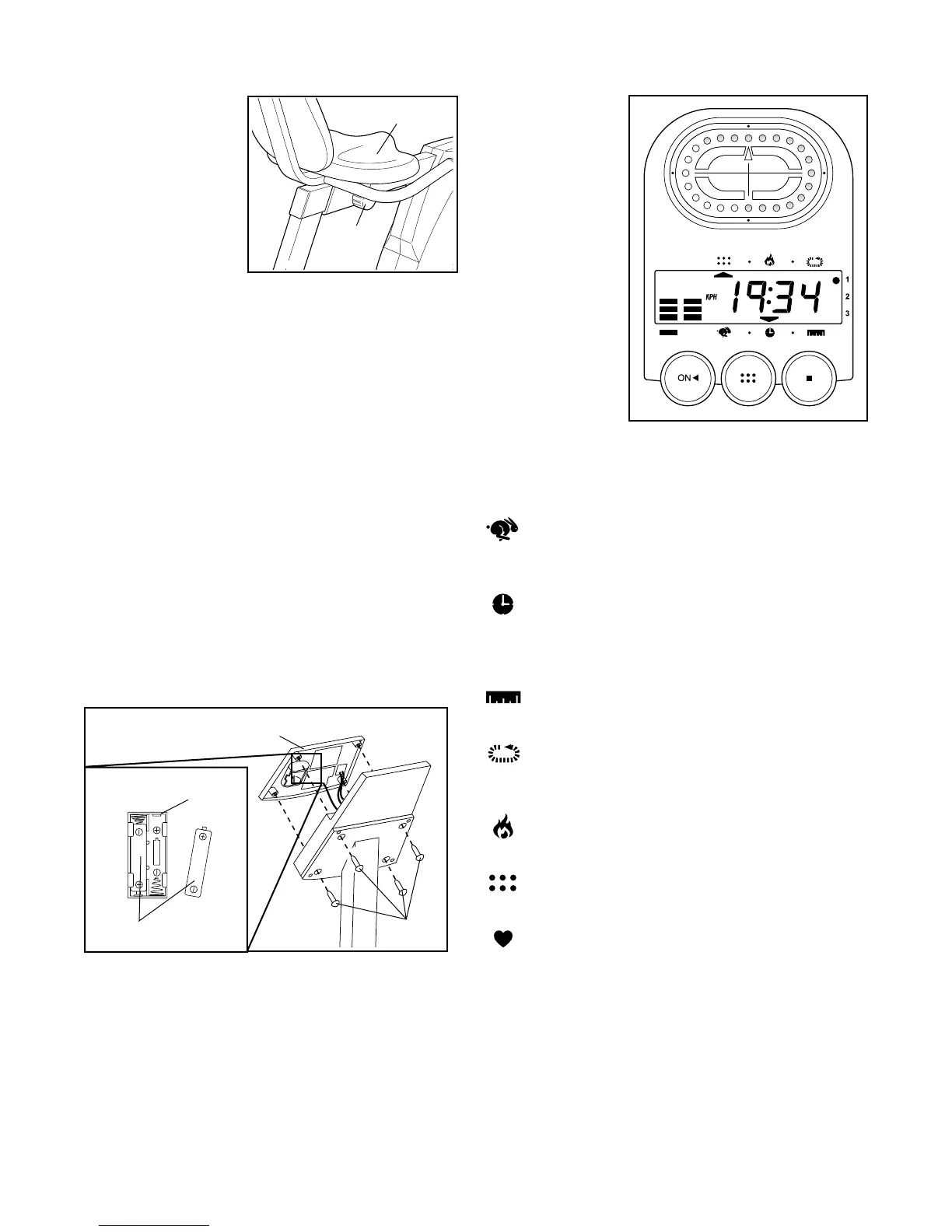 KPH 19:34

1
2
3

ON