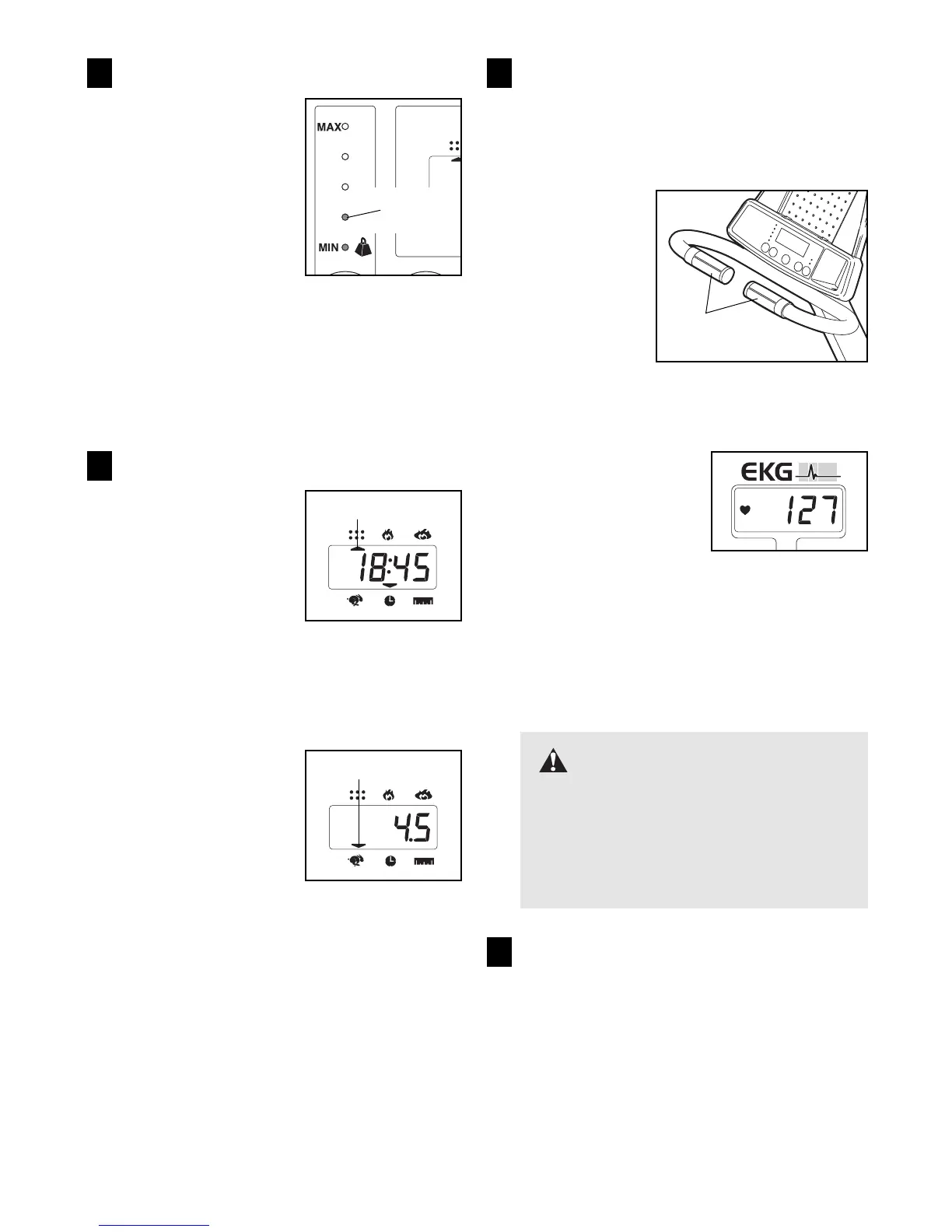 MAX

MIN

18:45

4.5

EKG

127