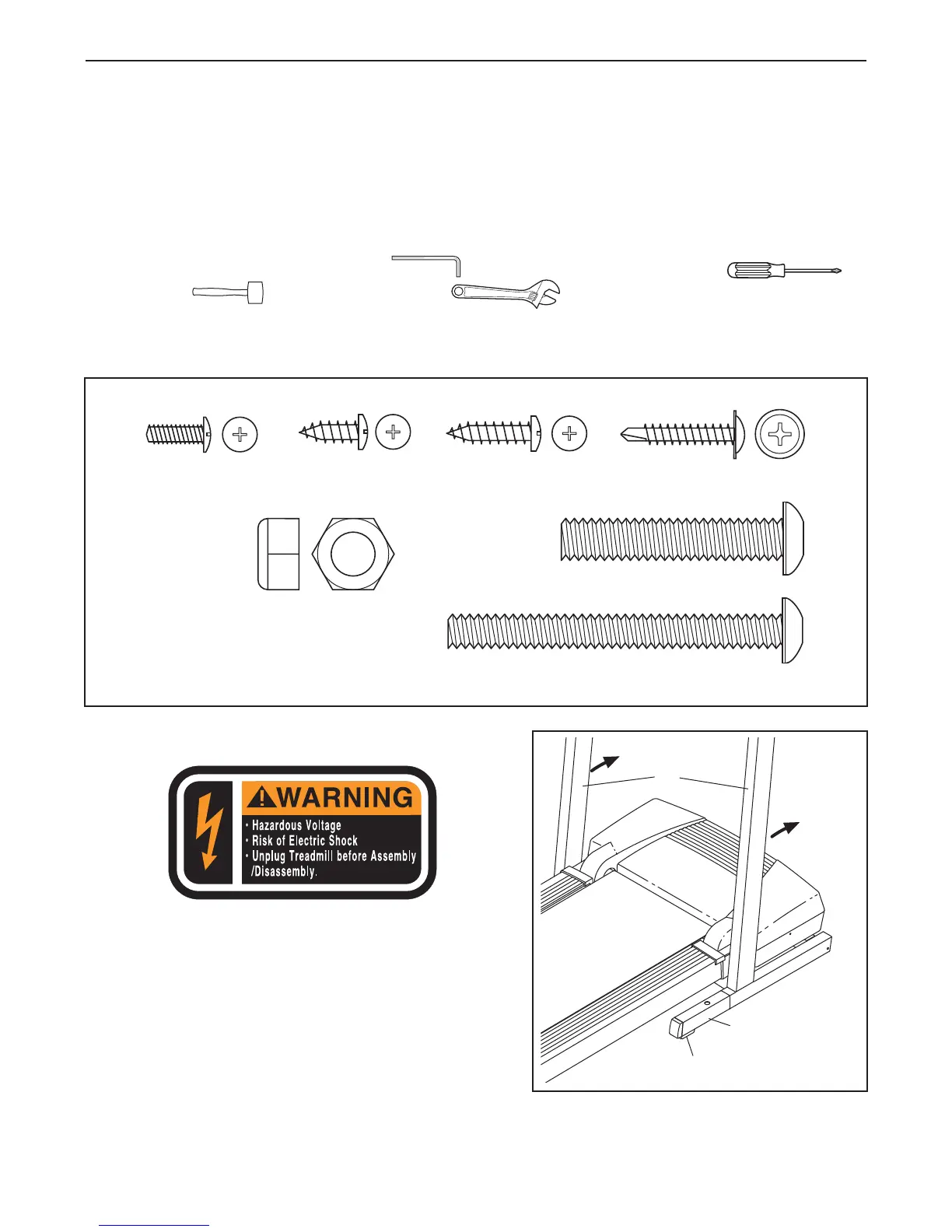 WARNING
• Hazardous Voltage
• Risk of Electric Shock
• Unplug Treadmill before Assembly /Disassembly.