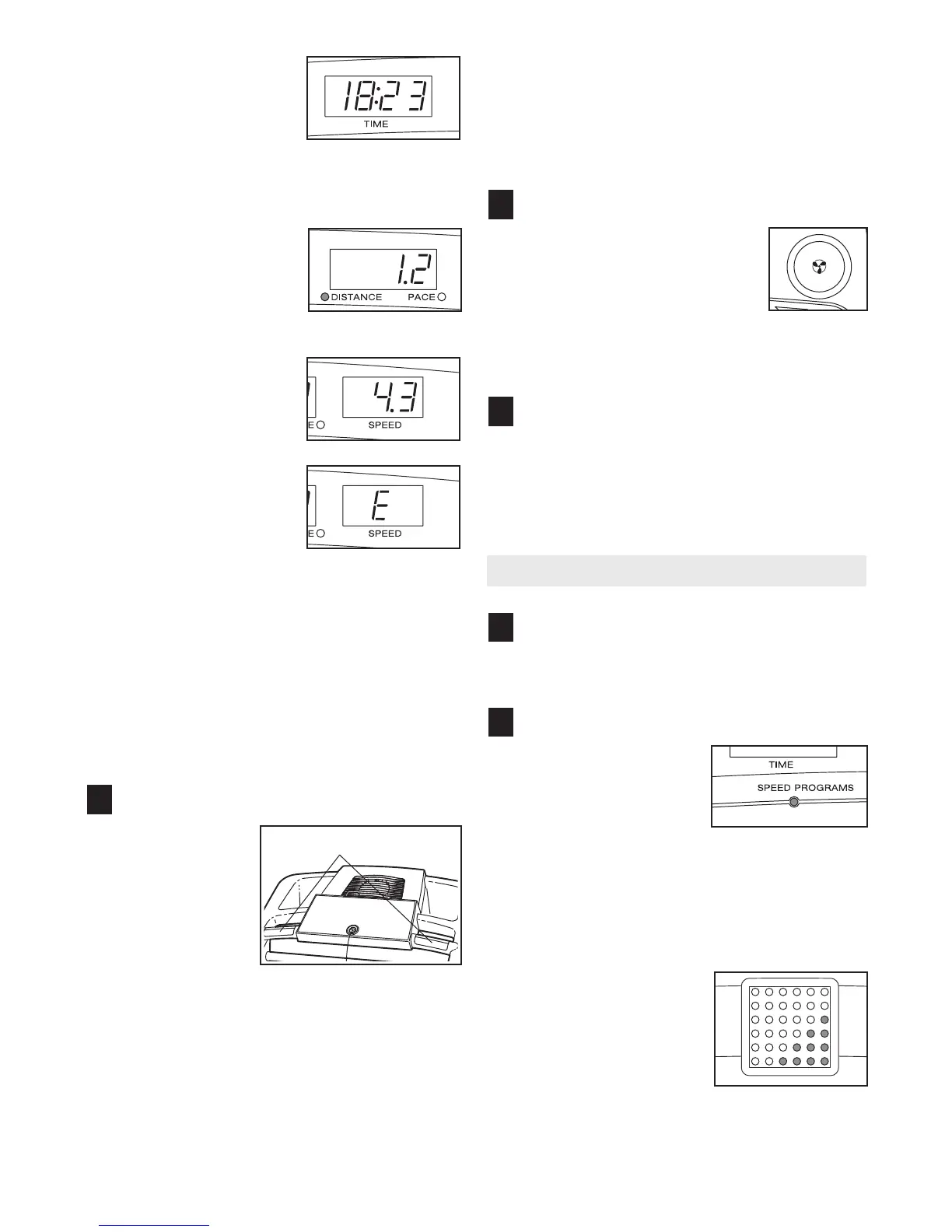 18:23
TIME

1.2
DISTANCE PACE

4.3
E SPEED

E
E SPEED

TIME
SPEED PROGRAMS