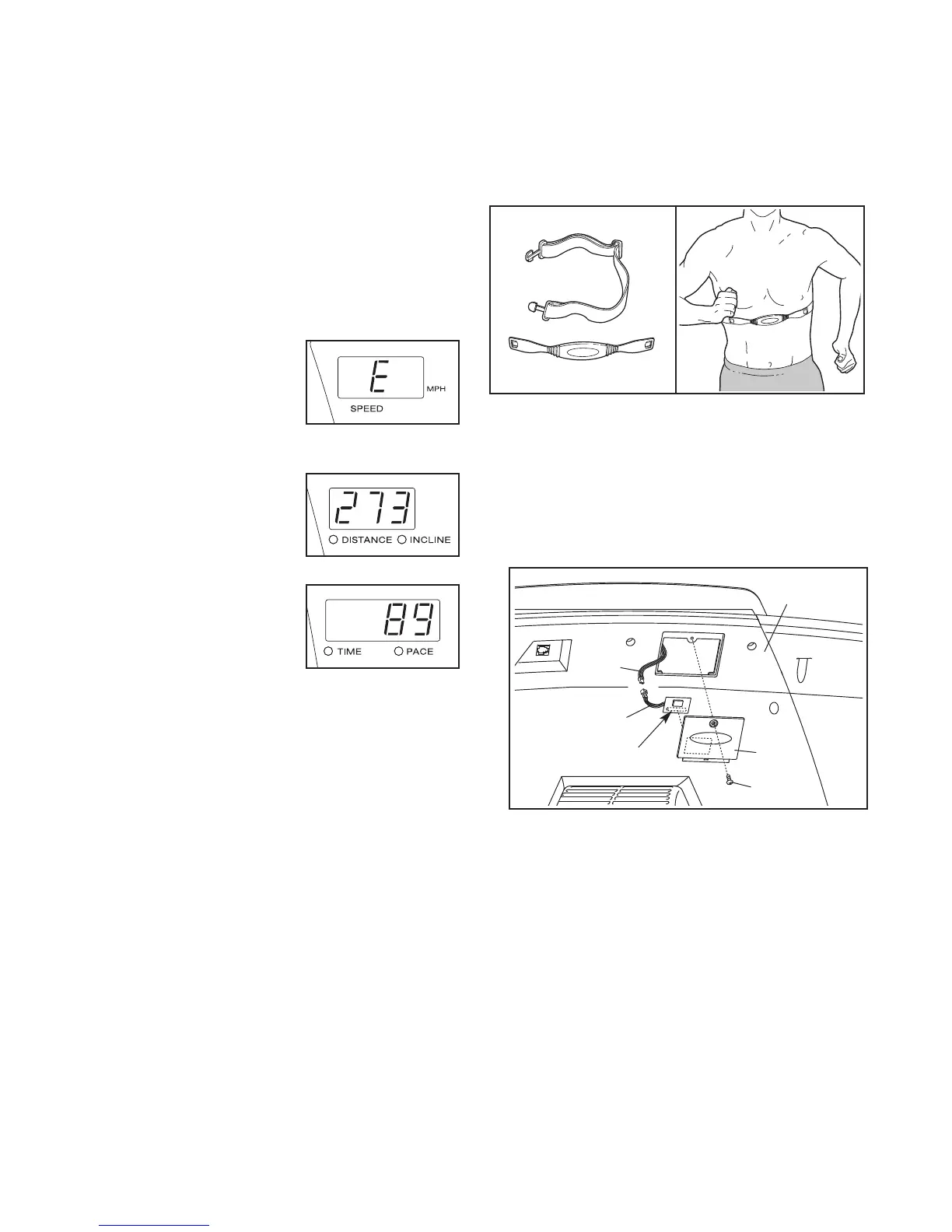 E
MPH
SPEED

273
DISTANCE INCLINE

89
TIME PACE