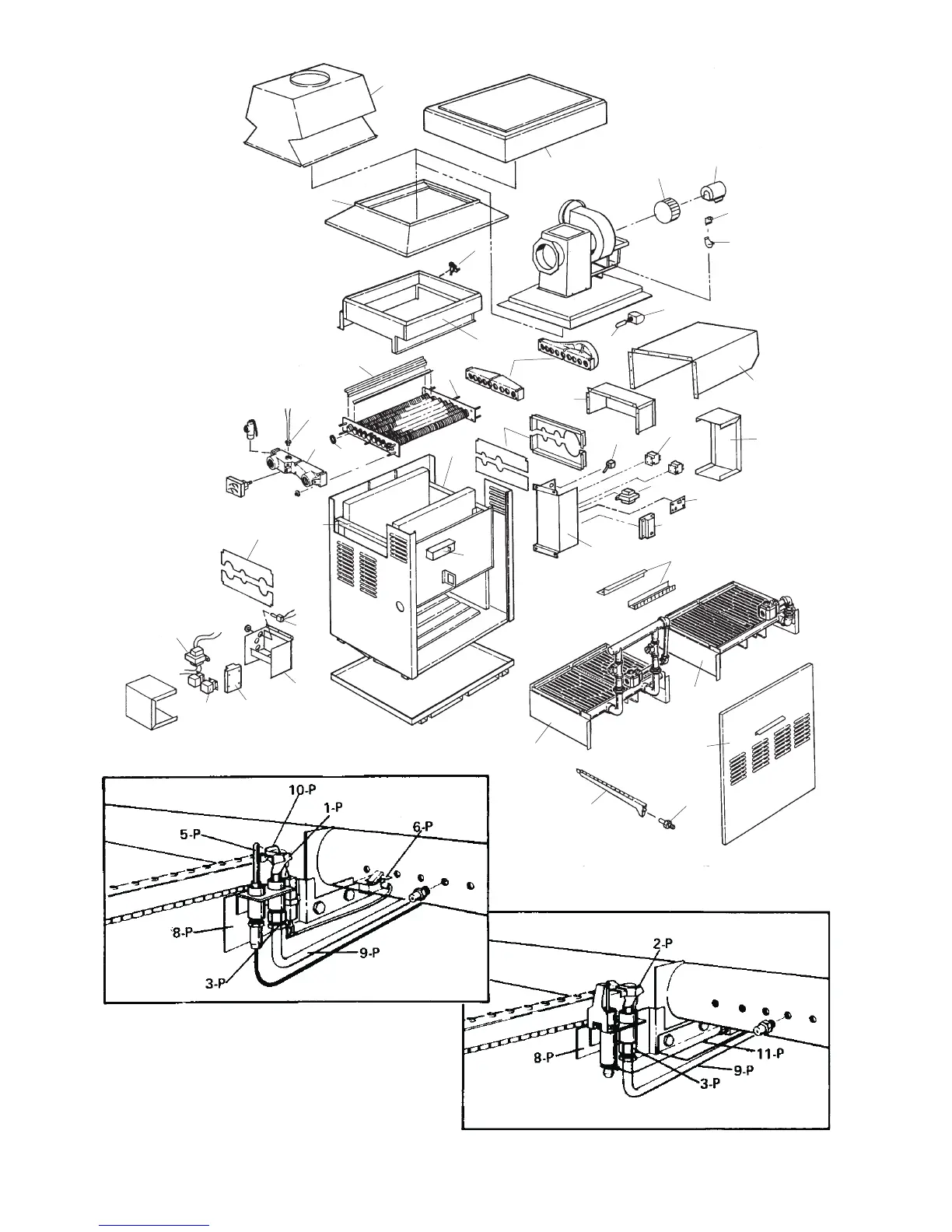 10-P
1-P
5-P
6-P
8-P
9-P
3-P

2-P
8-P
11-P
9-P
3-P