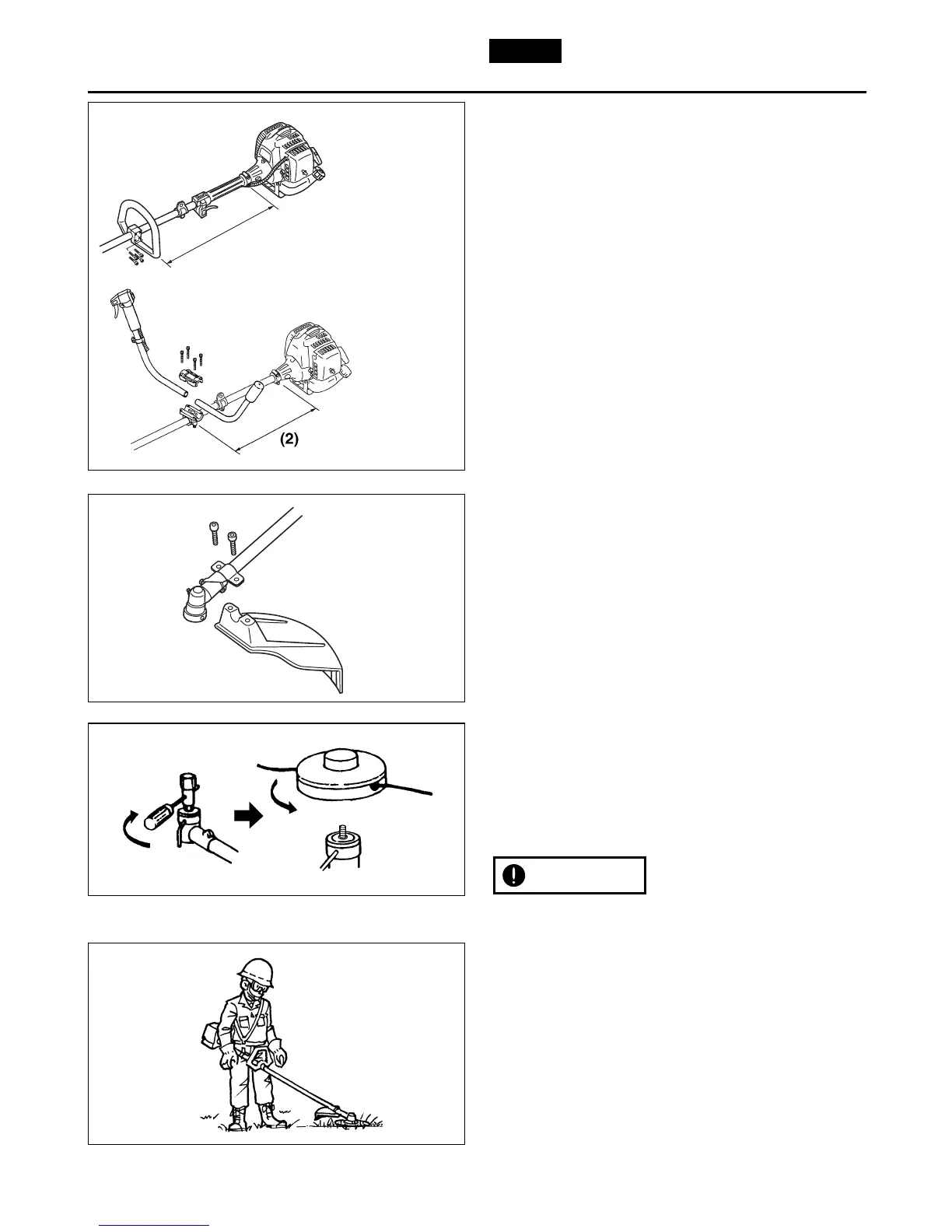 (2)