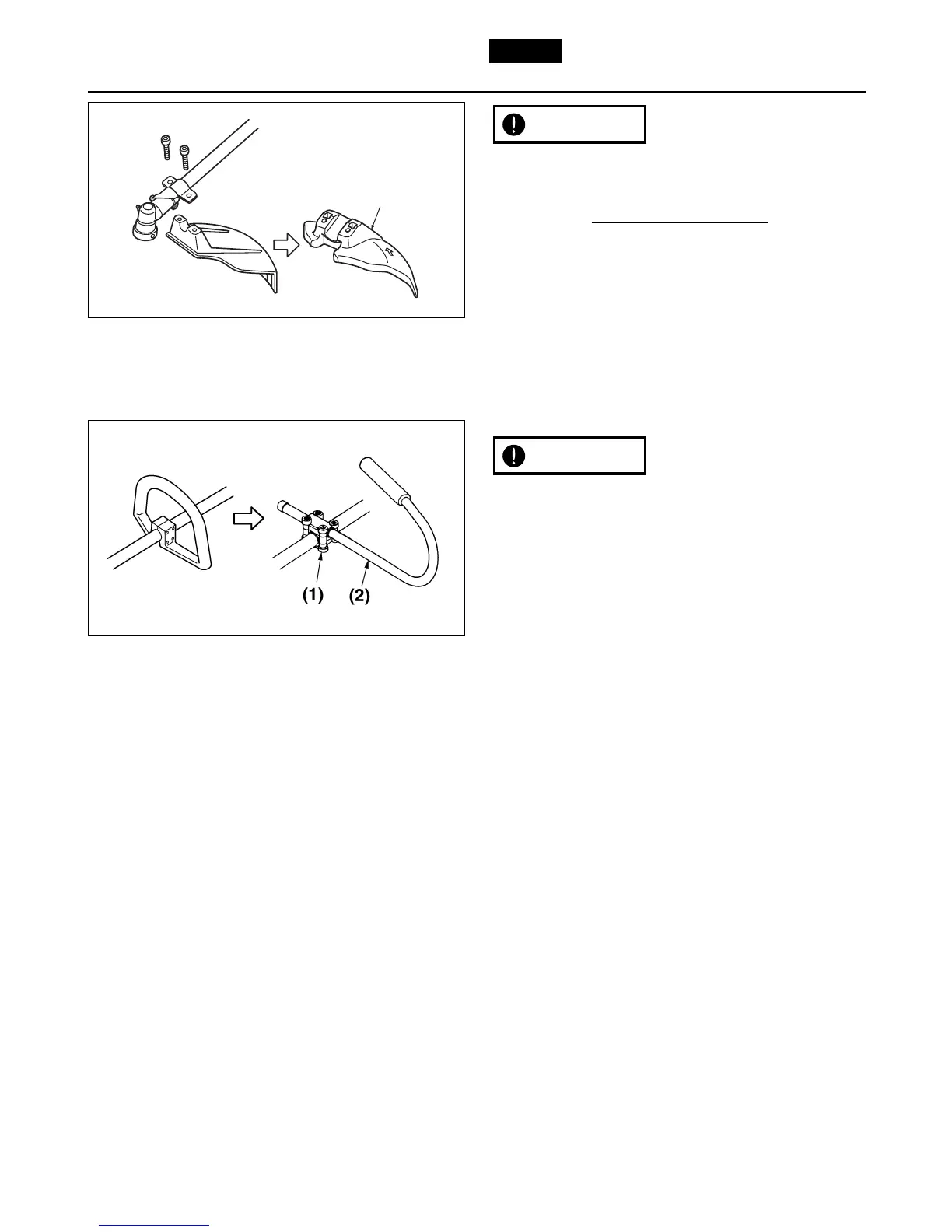 (1)

(2)