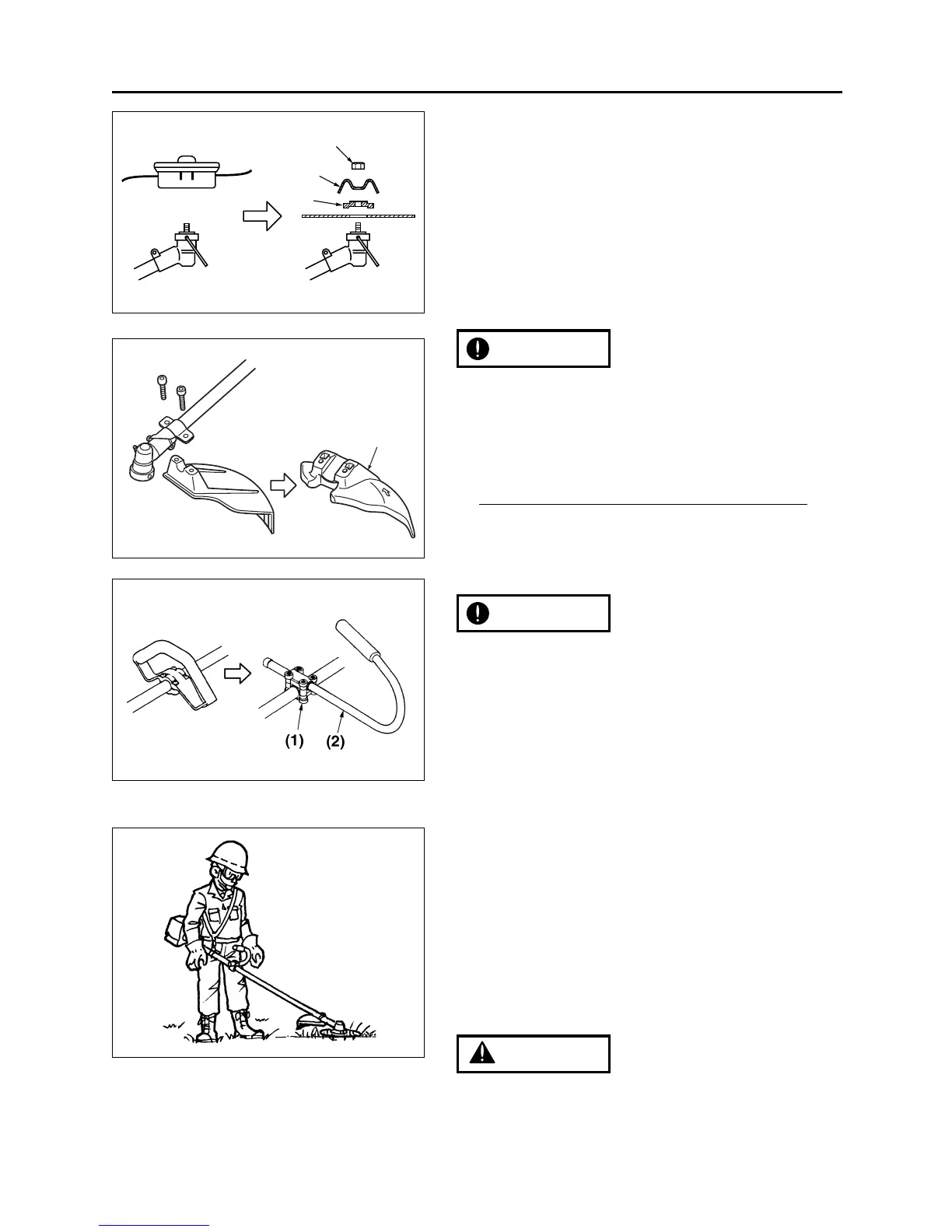 (1)

(2)