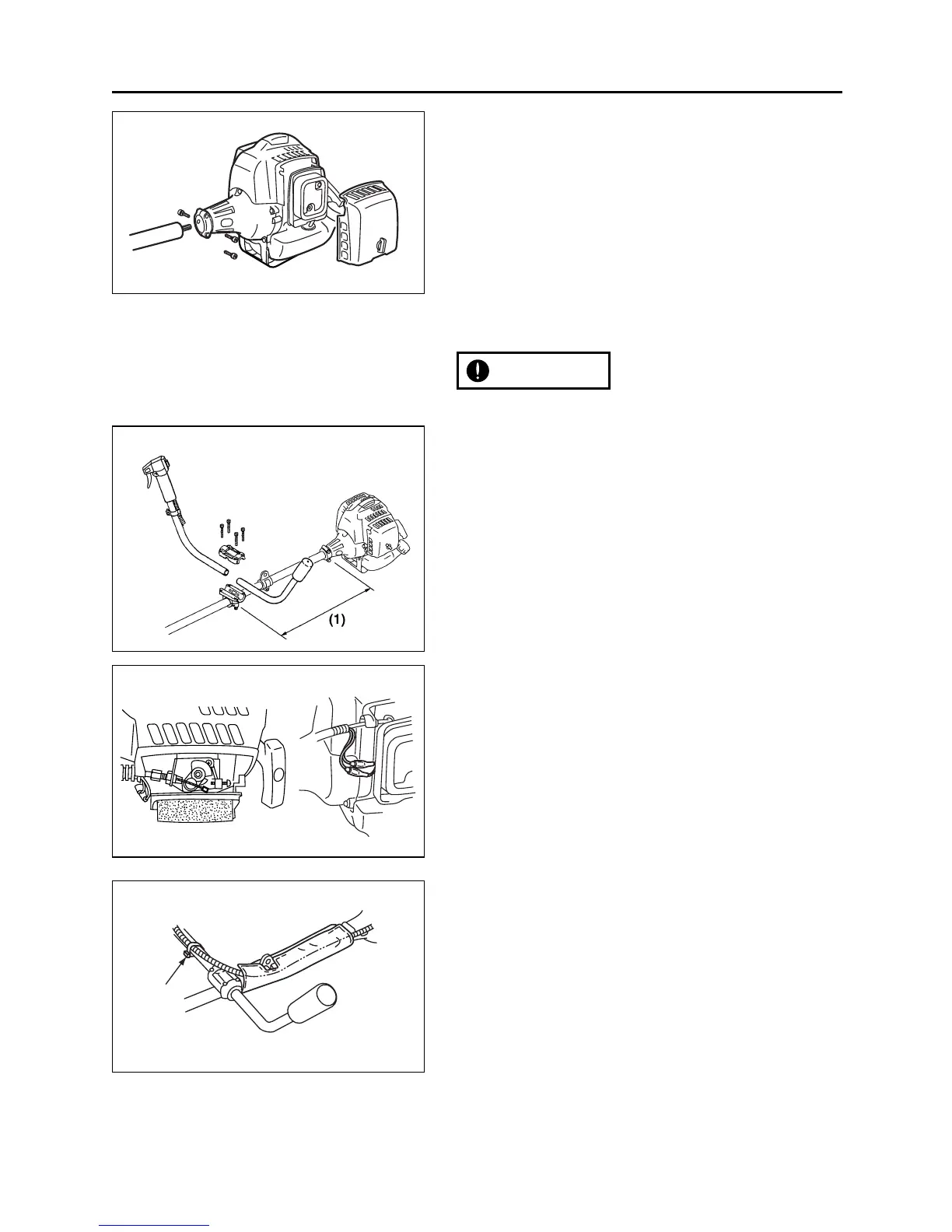 (1)