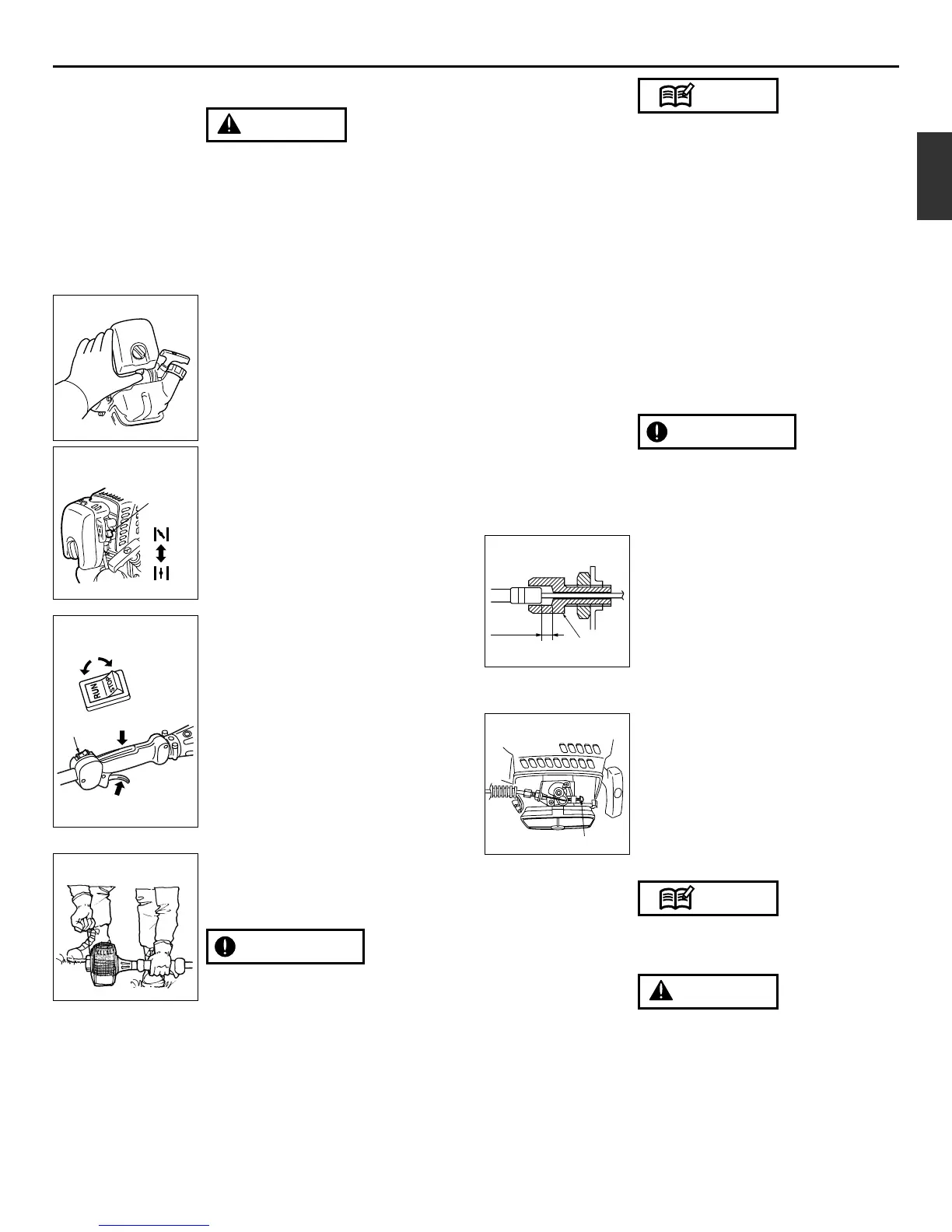 RUN
STOP