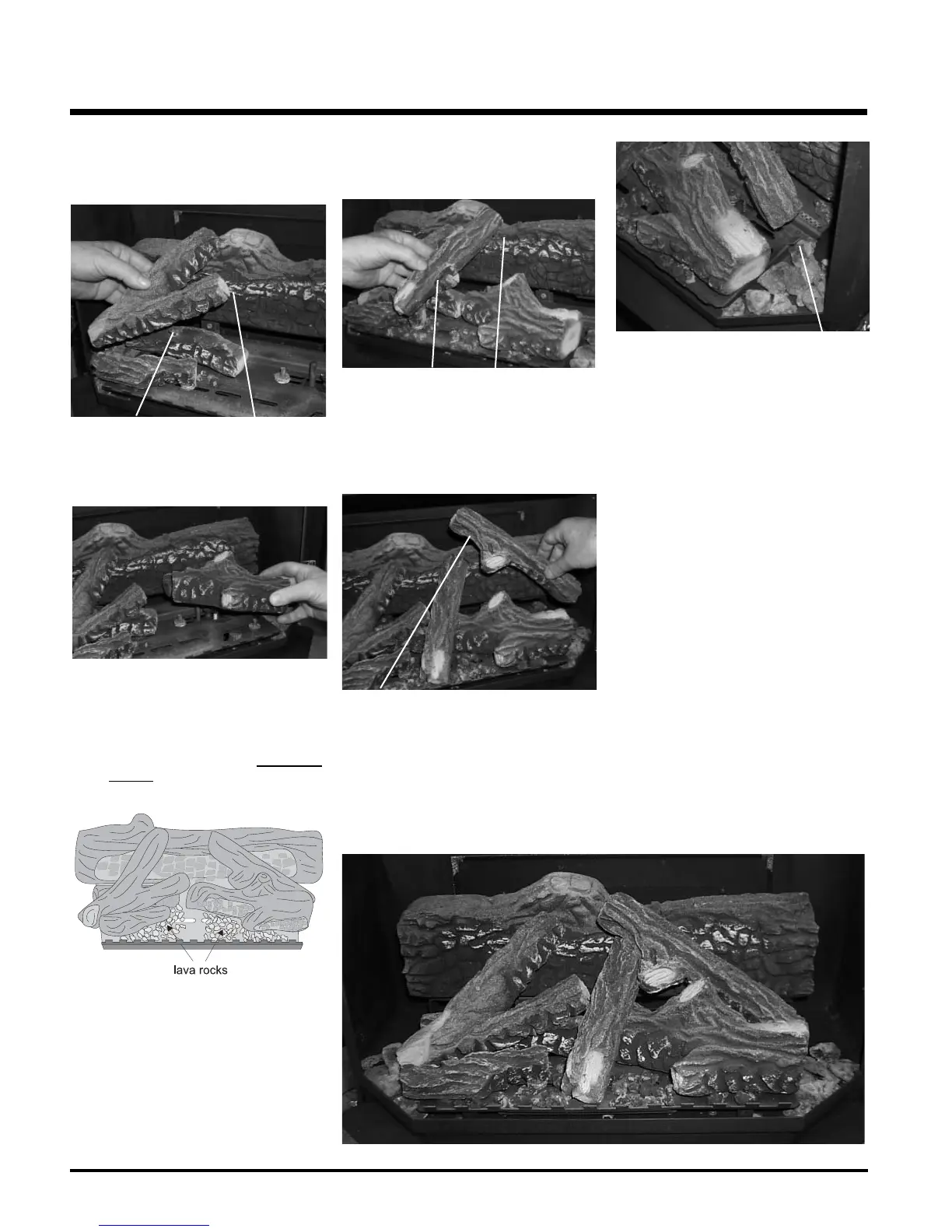 lava rocks