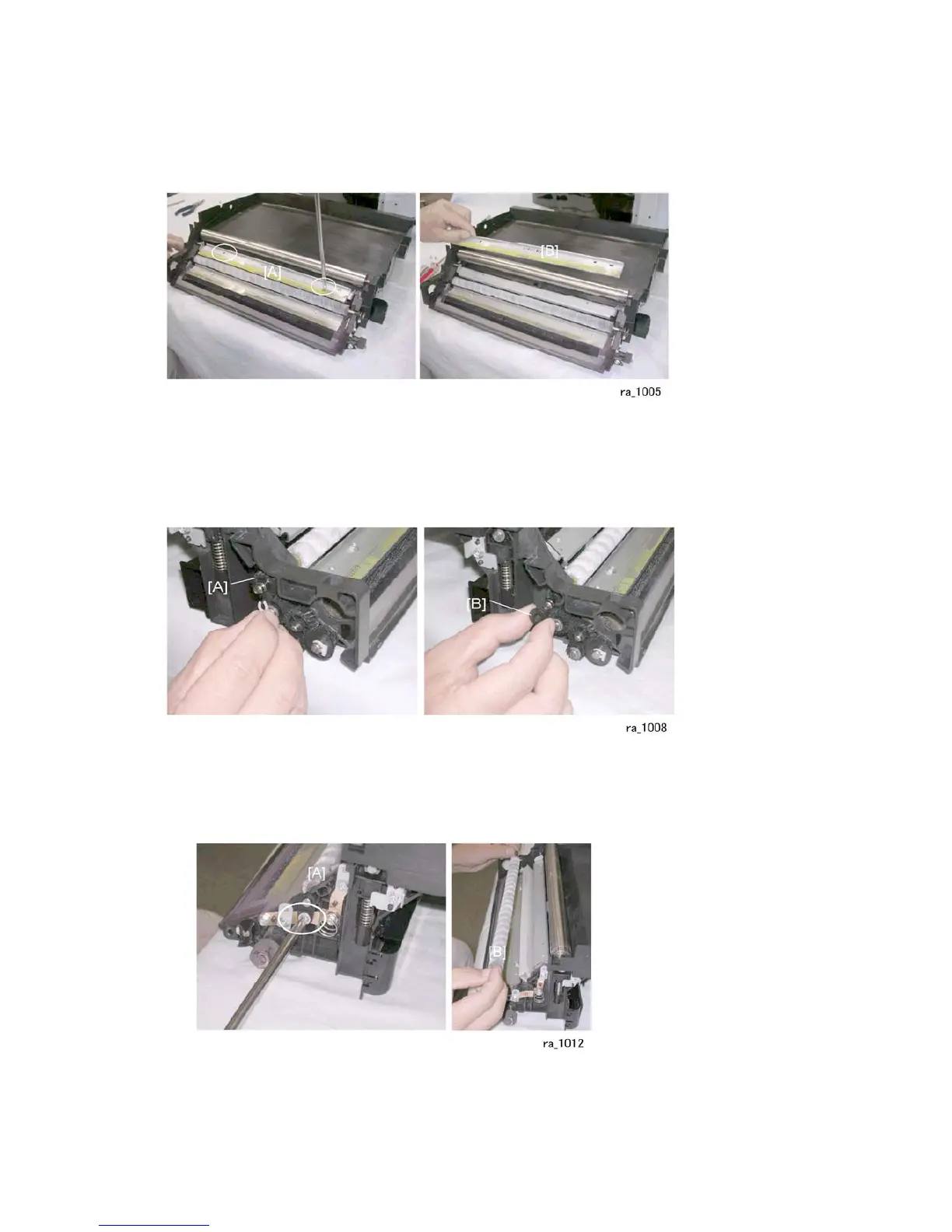 [A]

[B]

ra_1005

[A]

[B]

ra_1008

[A]

[B]

ra_1012