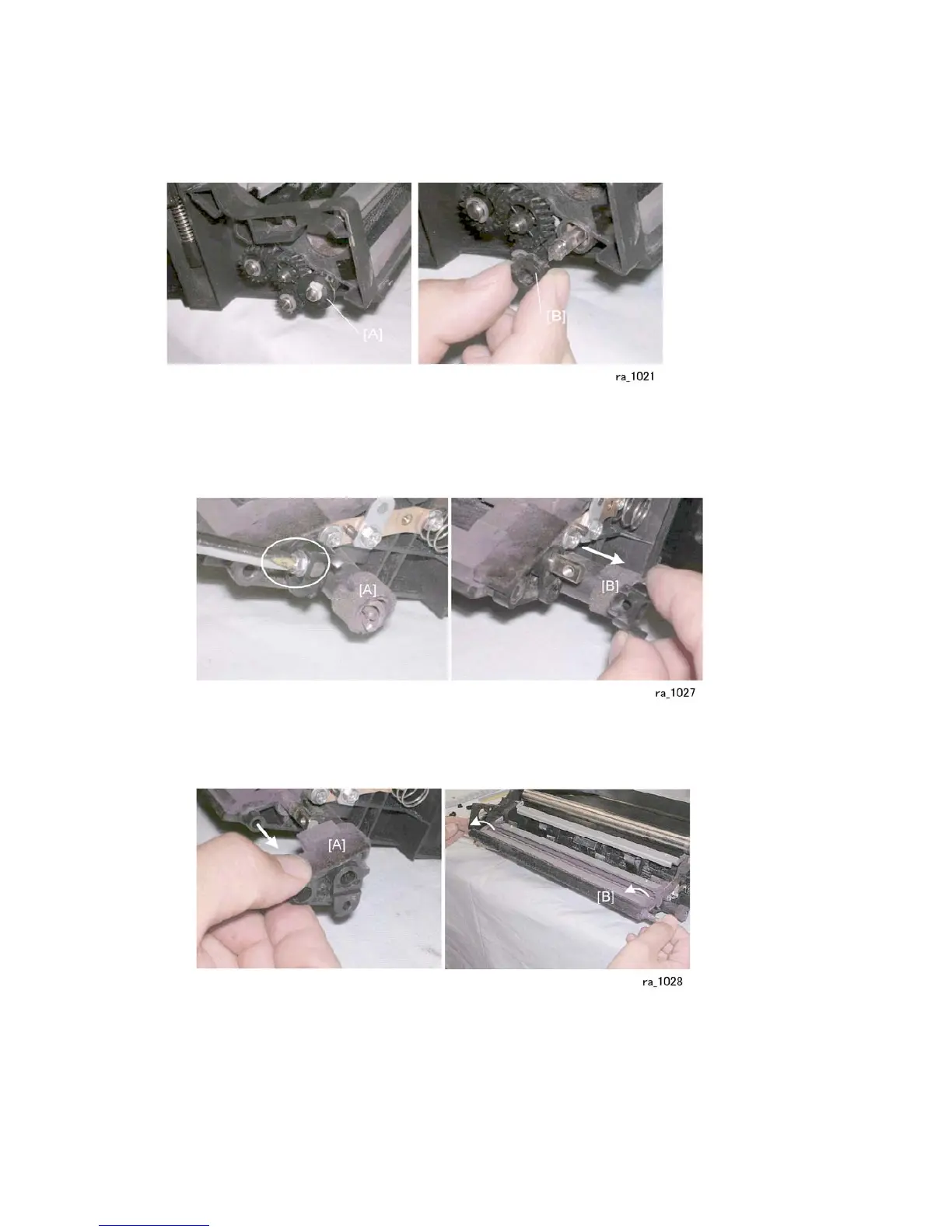 [A]

[B]

ra_1021

[A]

[B]

ra_1027

[A]

[B]

ra_1028