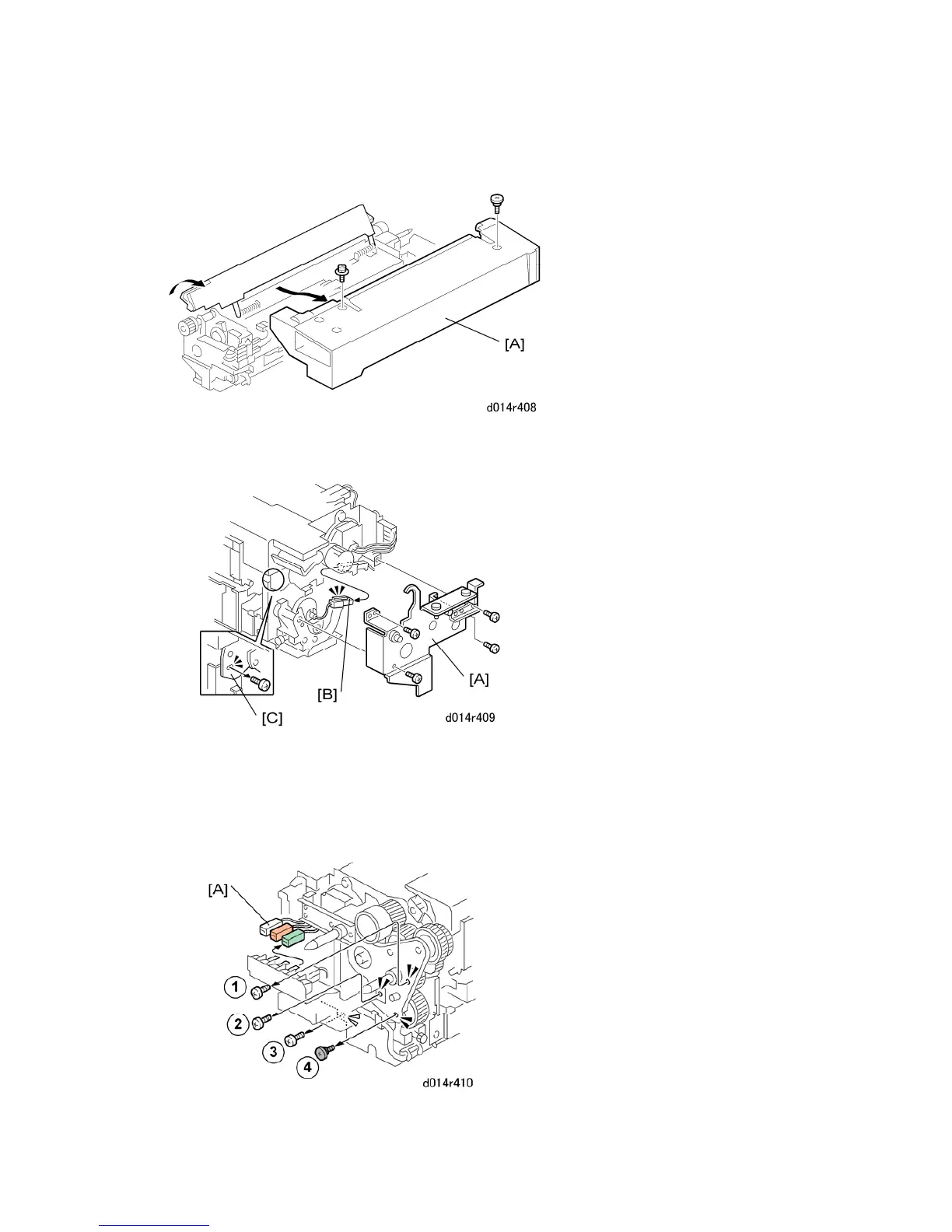 [A]

d014r408

[A]

[B]

[C]

d014r409

[A]

1

2

3

4

d014r410