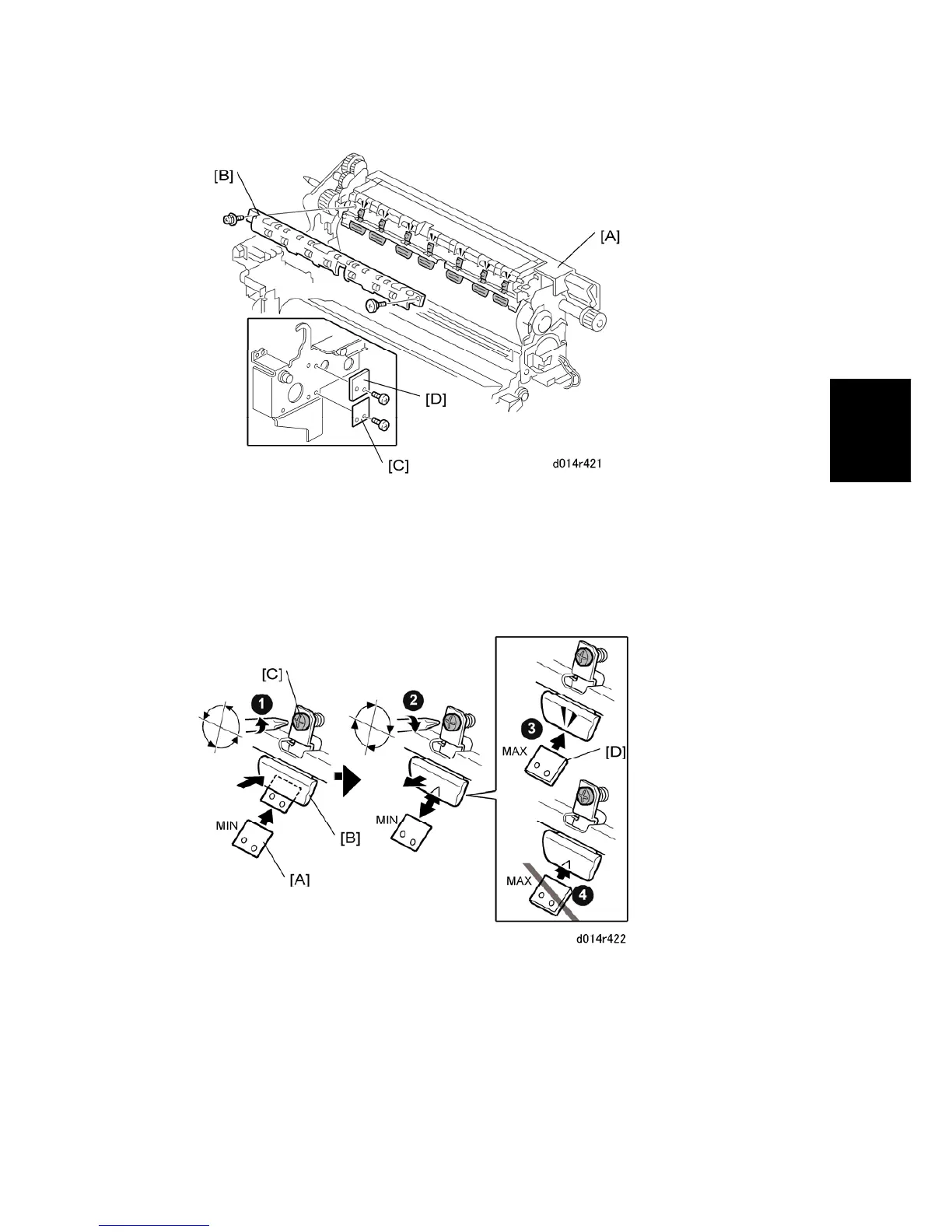 [B]

[A]

[D]

[C]

d014r421

[C]

1

2

3

MAX

[D]

MIN

MIN

[B]

[A]

MAX

4

d014r422