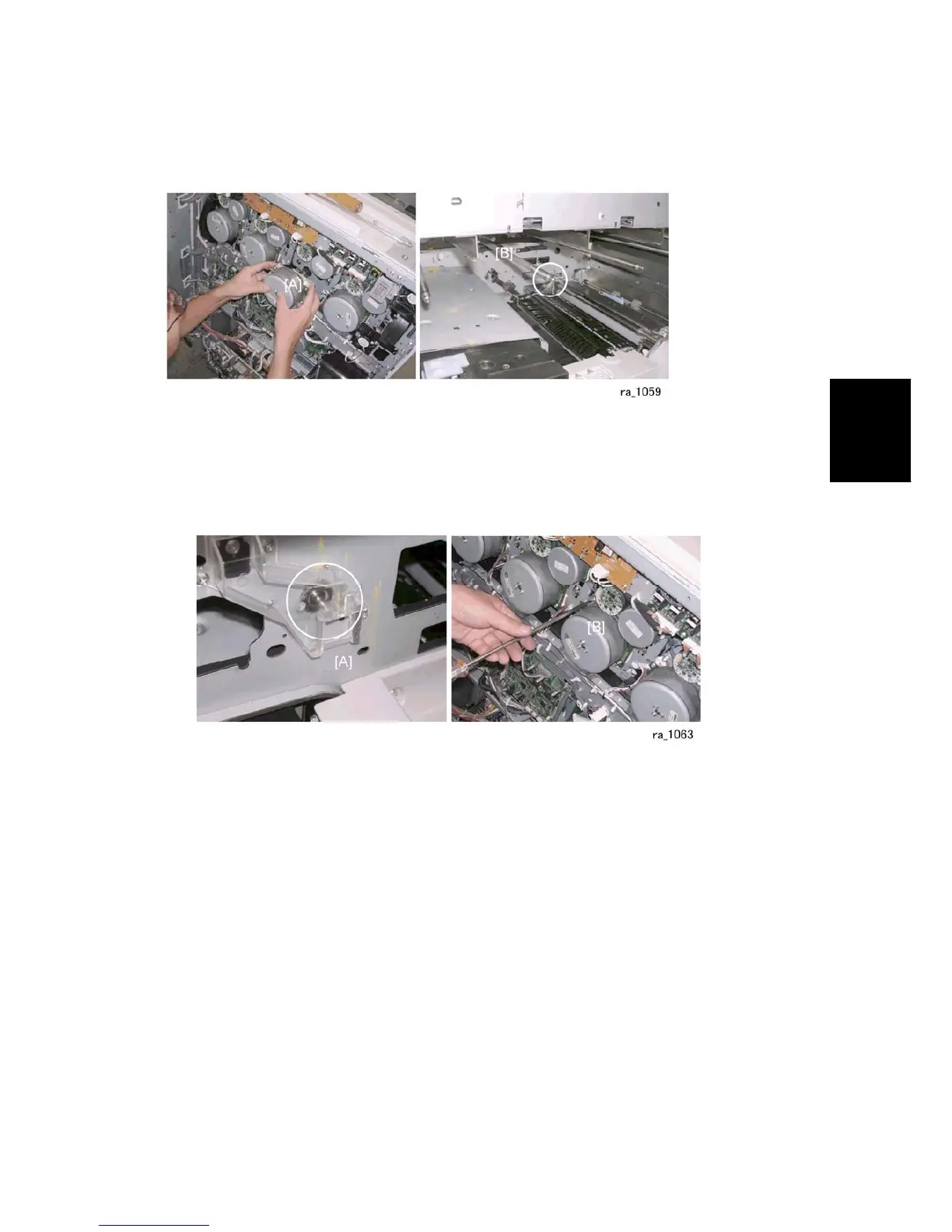 [A]

[B]

ra_1059

[A]

[B]

ra_1063