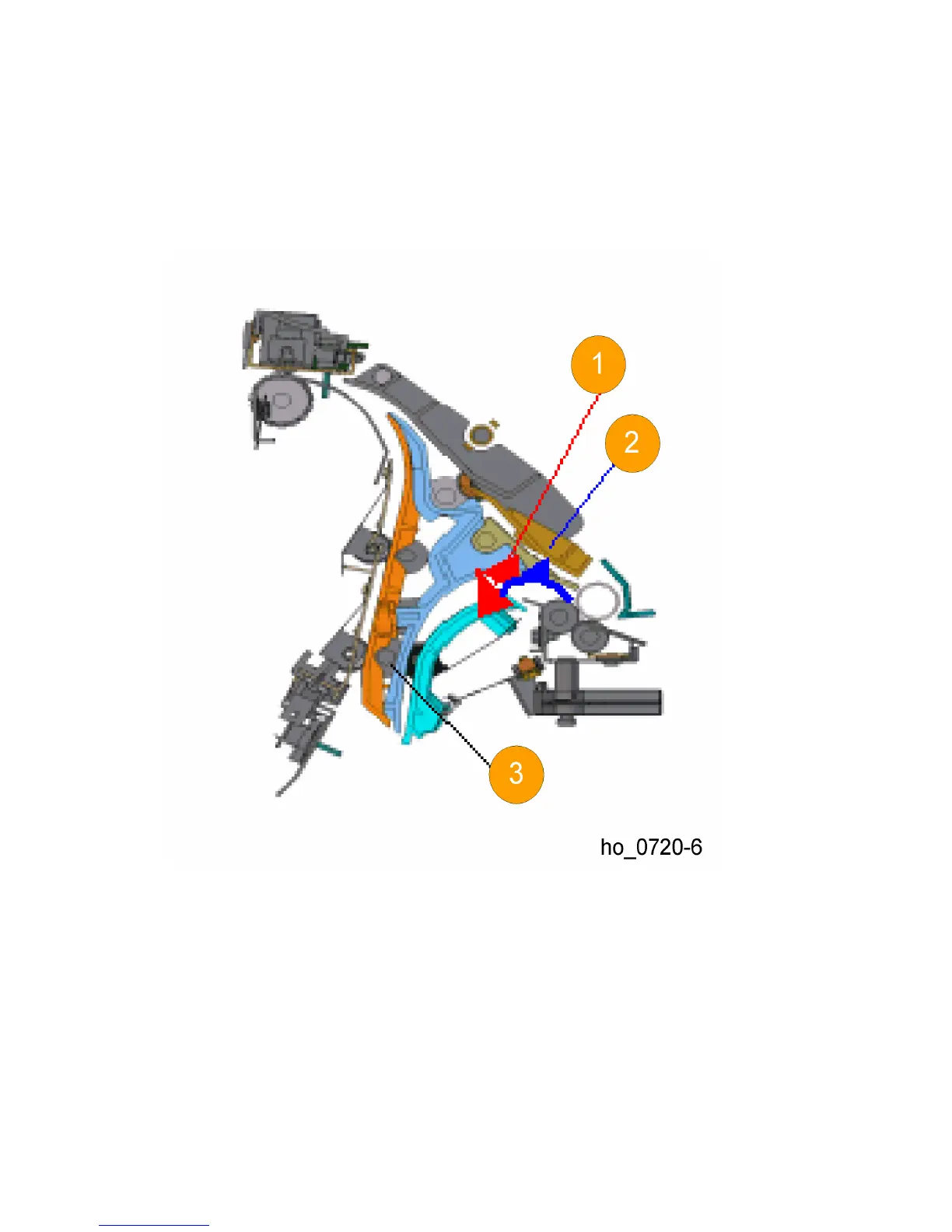 1
2
3
ho_0720-6