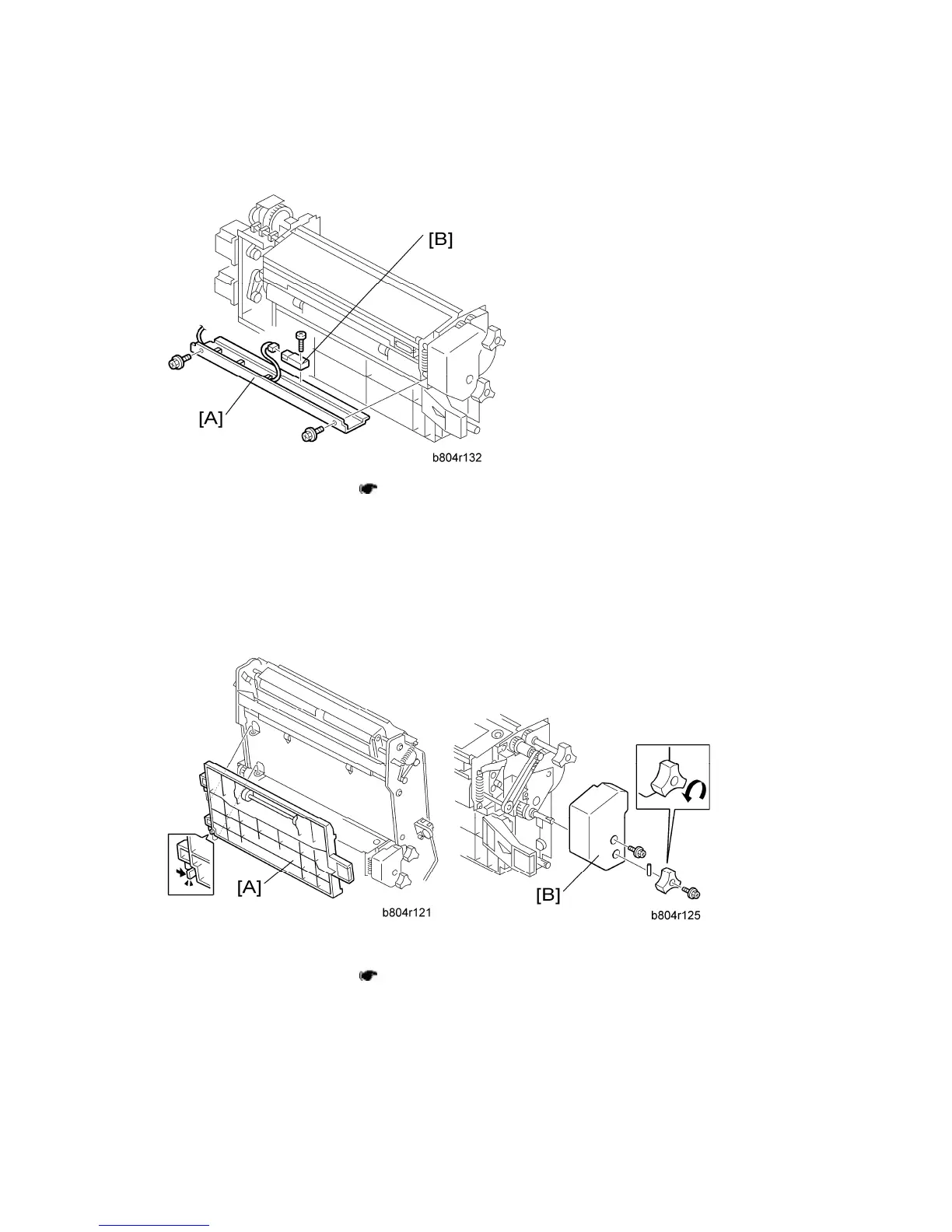 [B]

[A]

b804r132

[A]

b804r121

[B]

b804r125