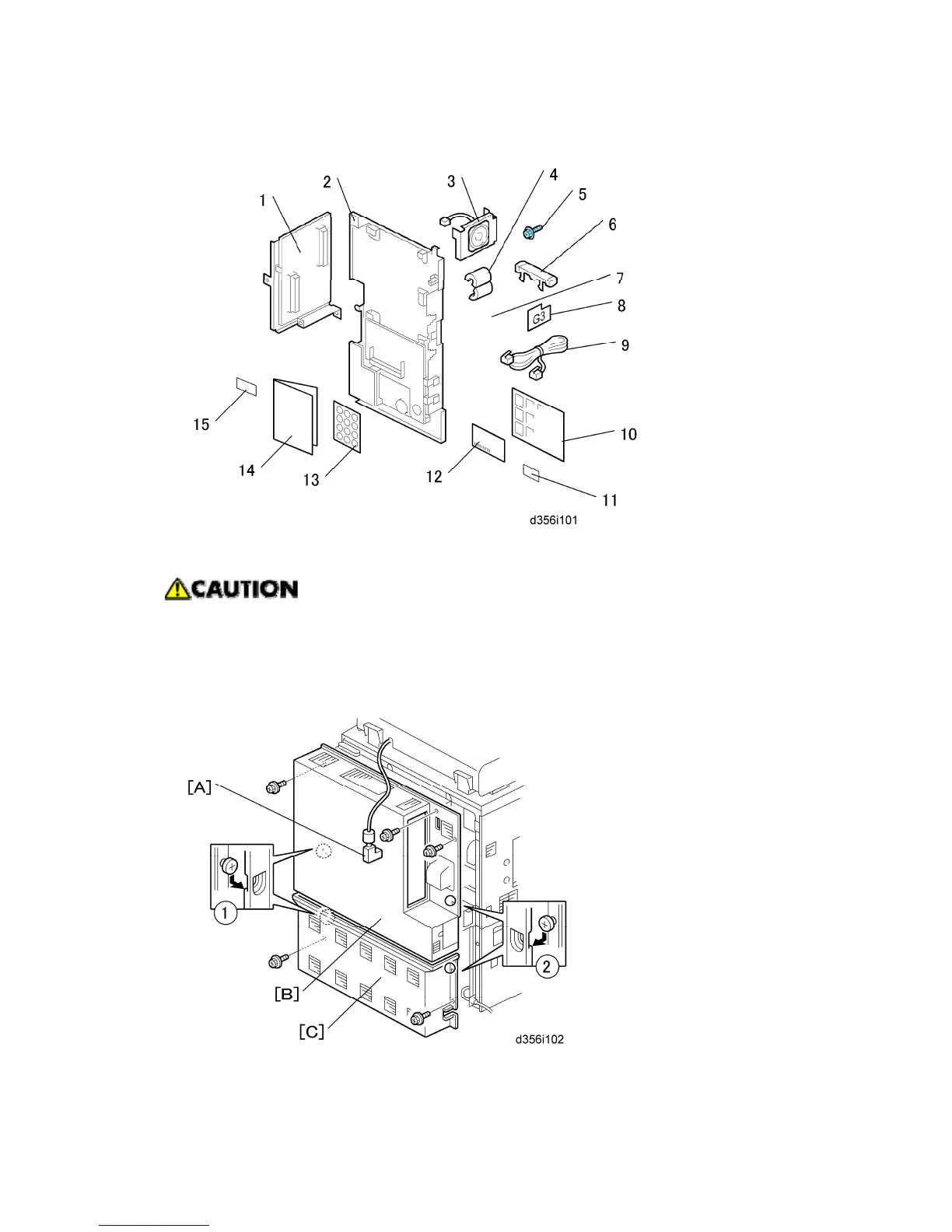 1
2
3
4
5
6
7
8
G3
9
10
11
12
13
14
15
d356i101

CAUTION

[A]
1
2
[B]
[C]
d356i102