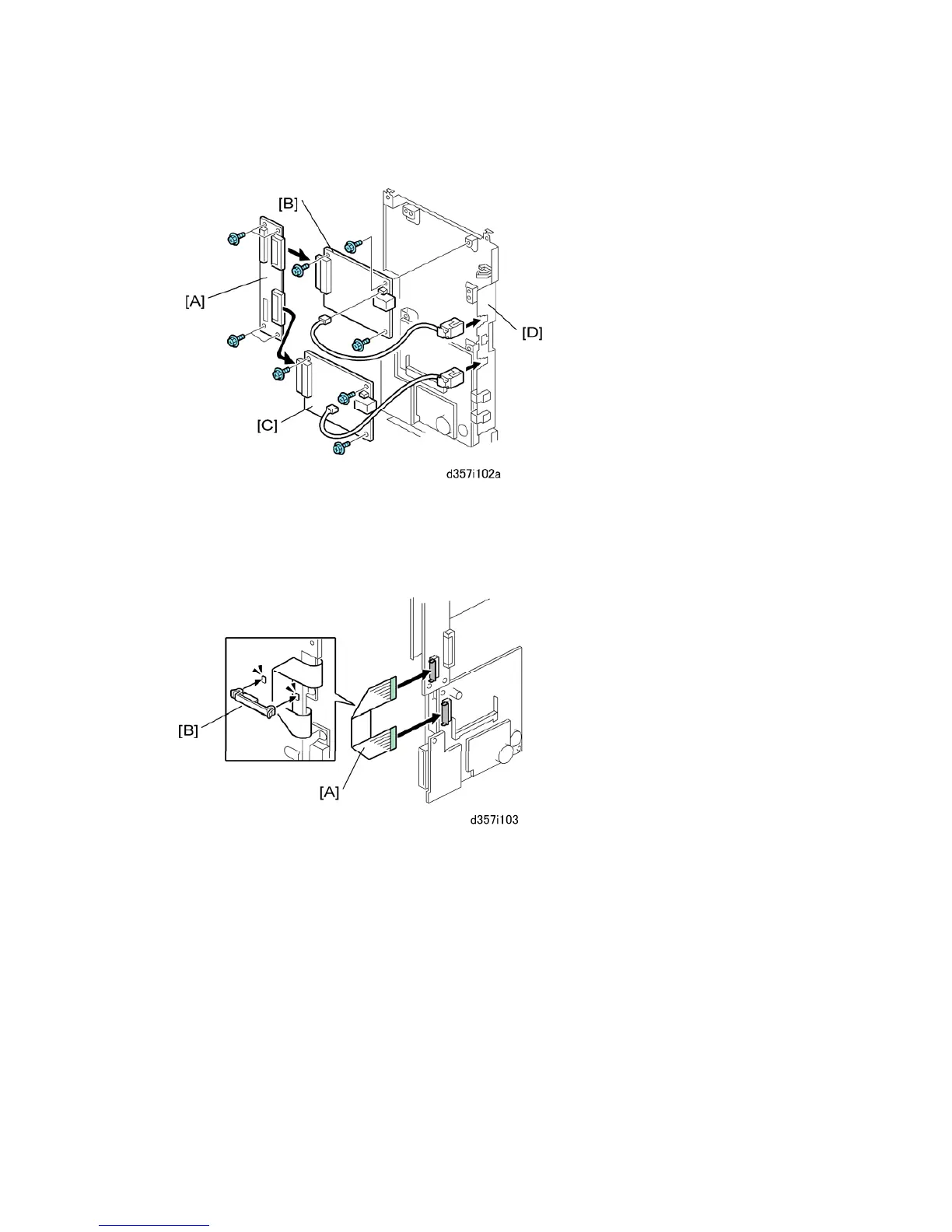 [B]
[A]
[D]
[C]
d357i102a

[B]
[A]
d357i103