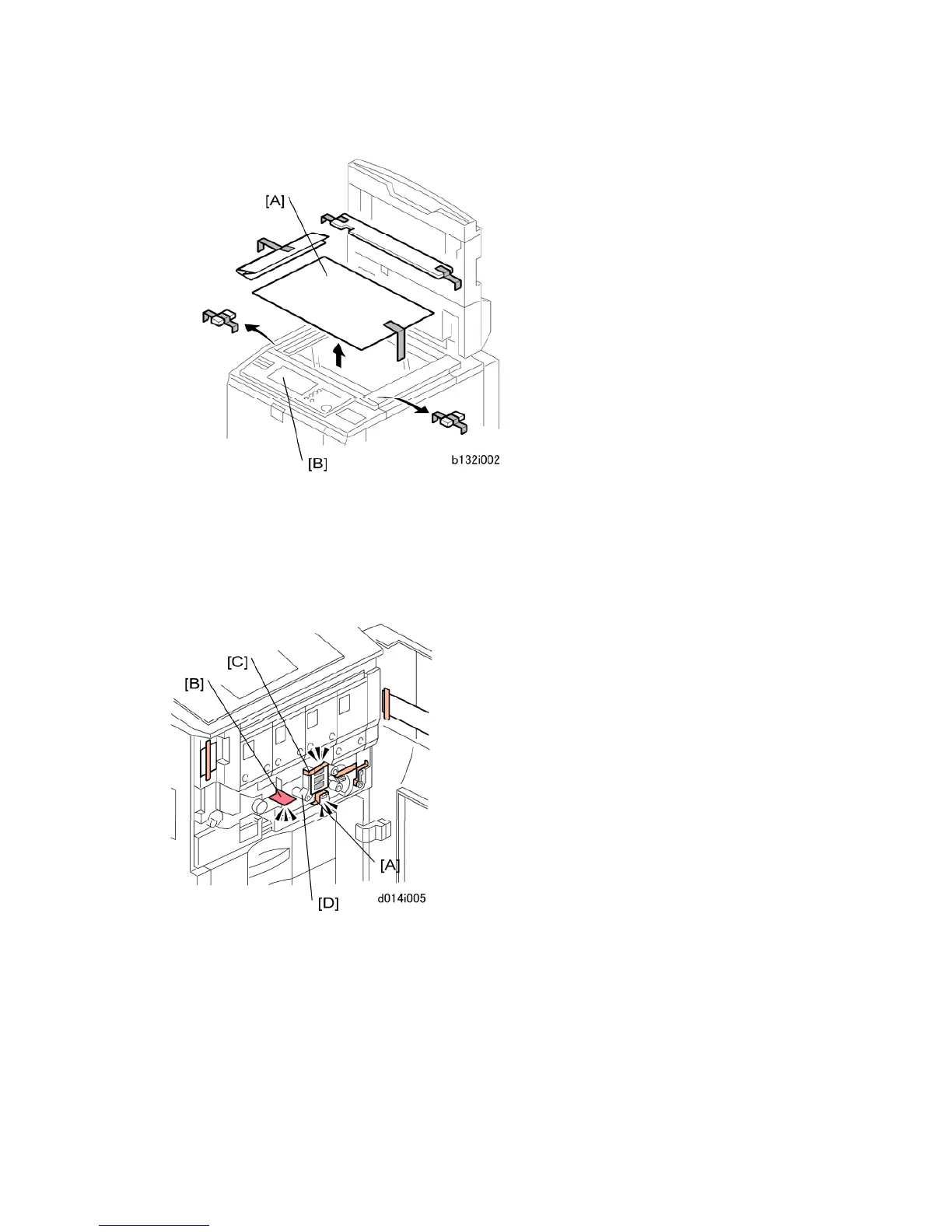 [A]

[B]

b132i002

[C]

[B]

[A]

[D]

d014i005