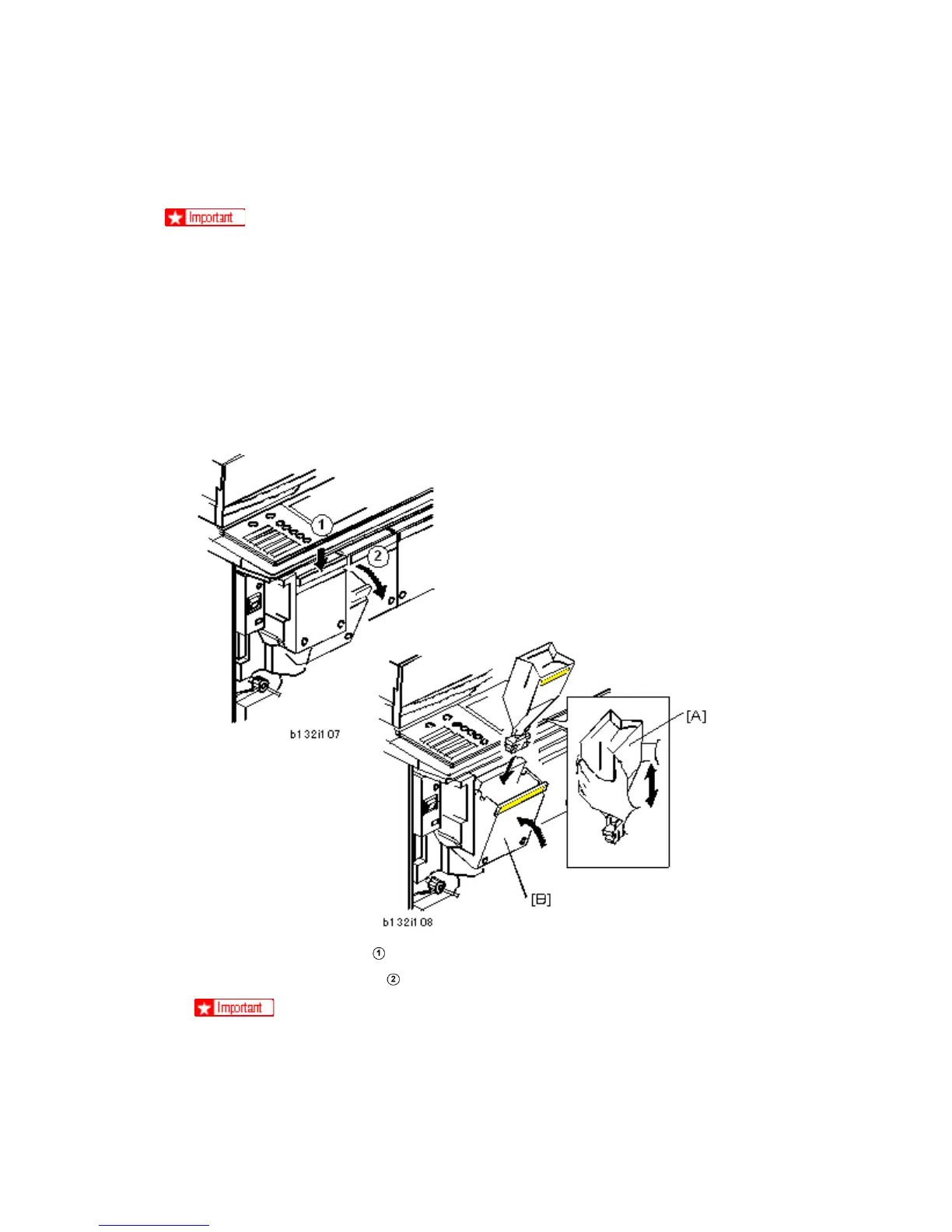 Important

1
2
b132i107
[A]
[B]
b132i108

1

2

Important