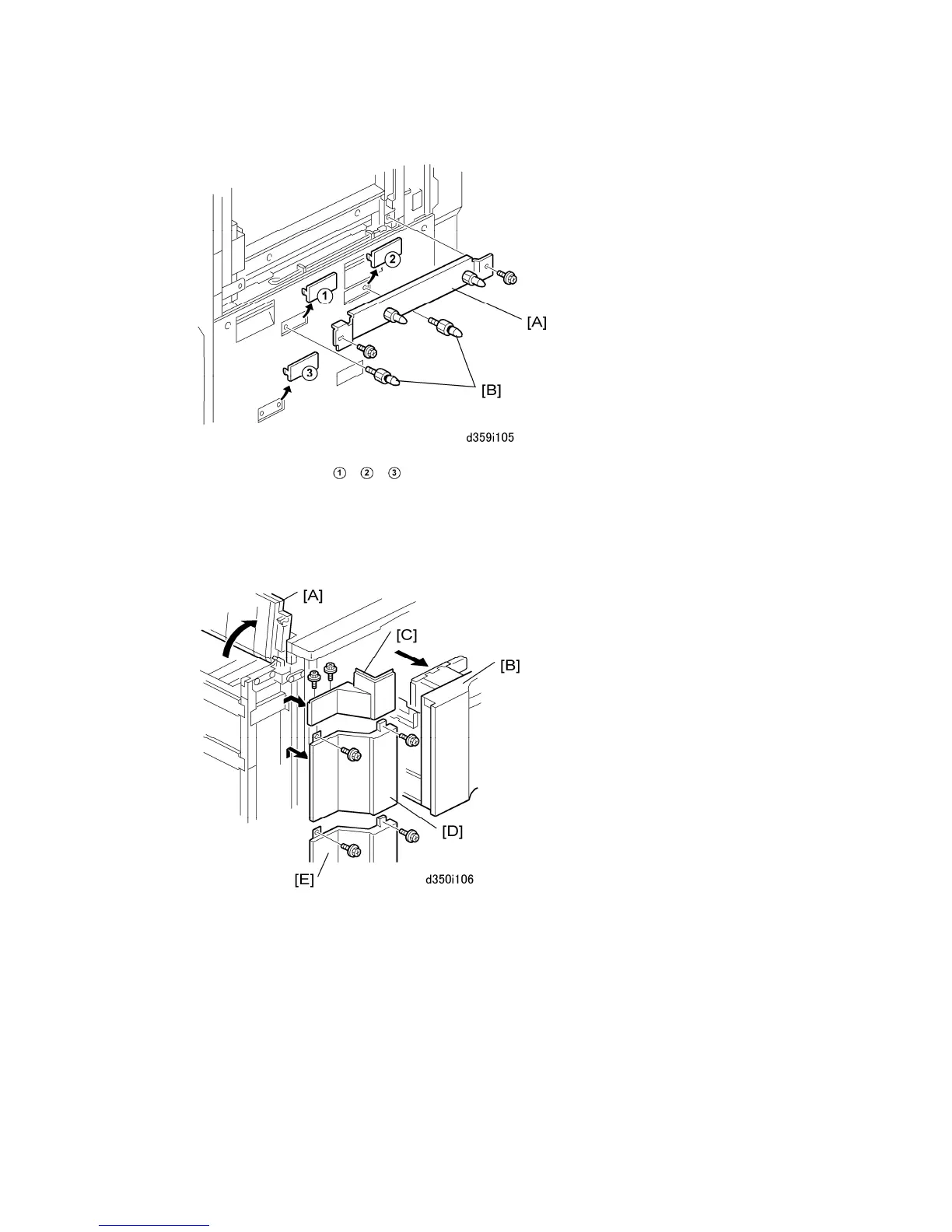 2
1
[A]
3
[B]
d359i105

1 2 3

[A]
[C]
[B]
[D]
[E]
d350i106