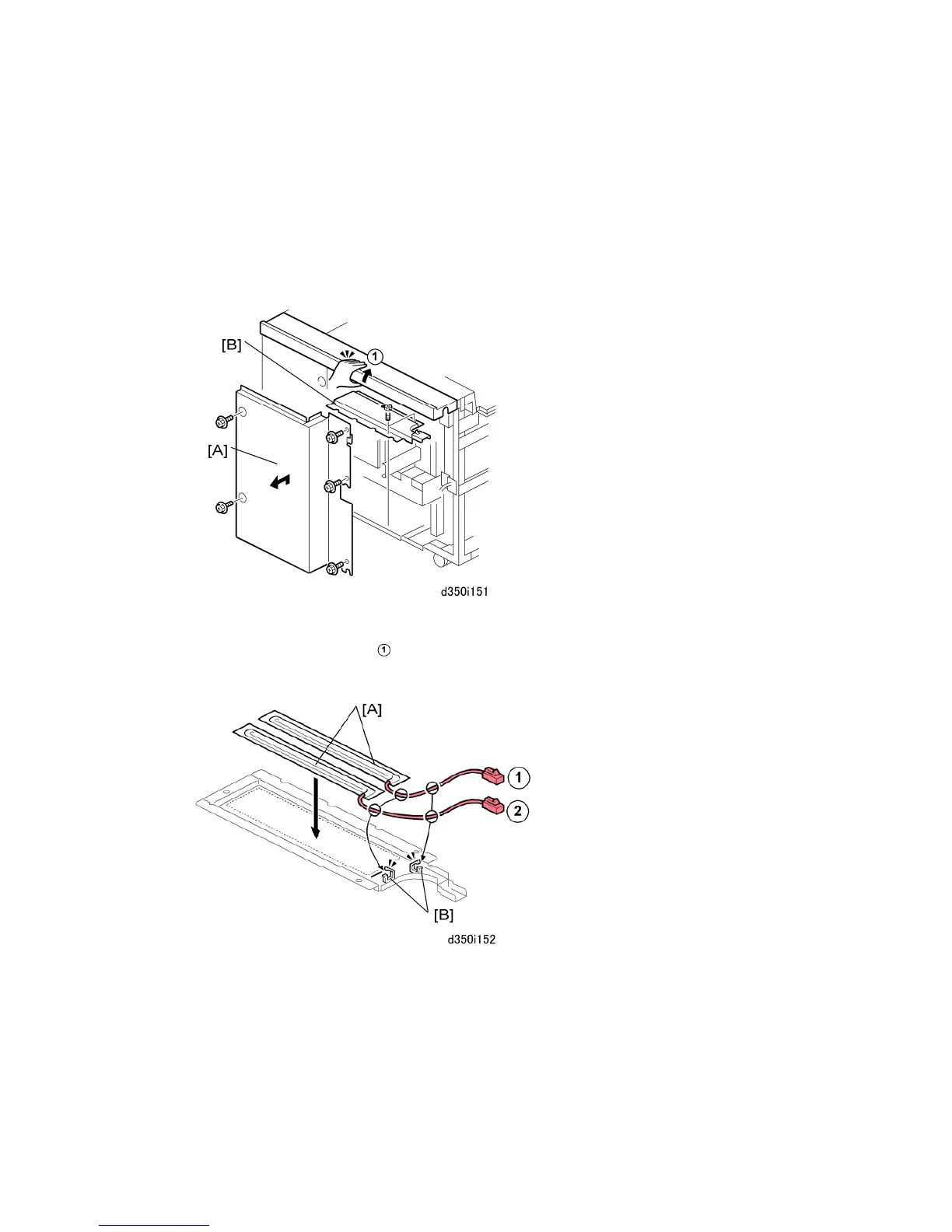 [B]

1

[A]

d350i151

1

[A]

1

2

[B]

d350i152