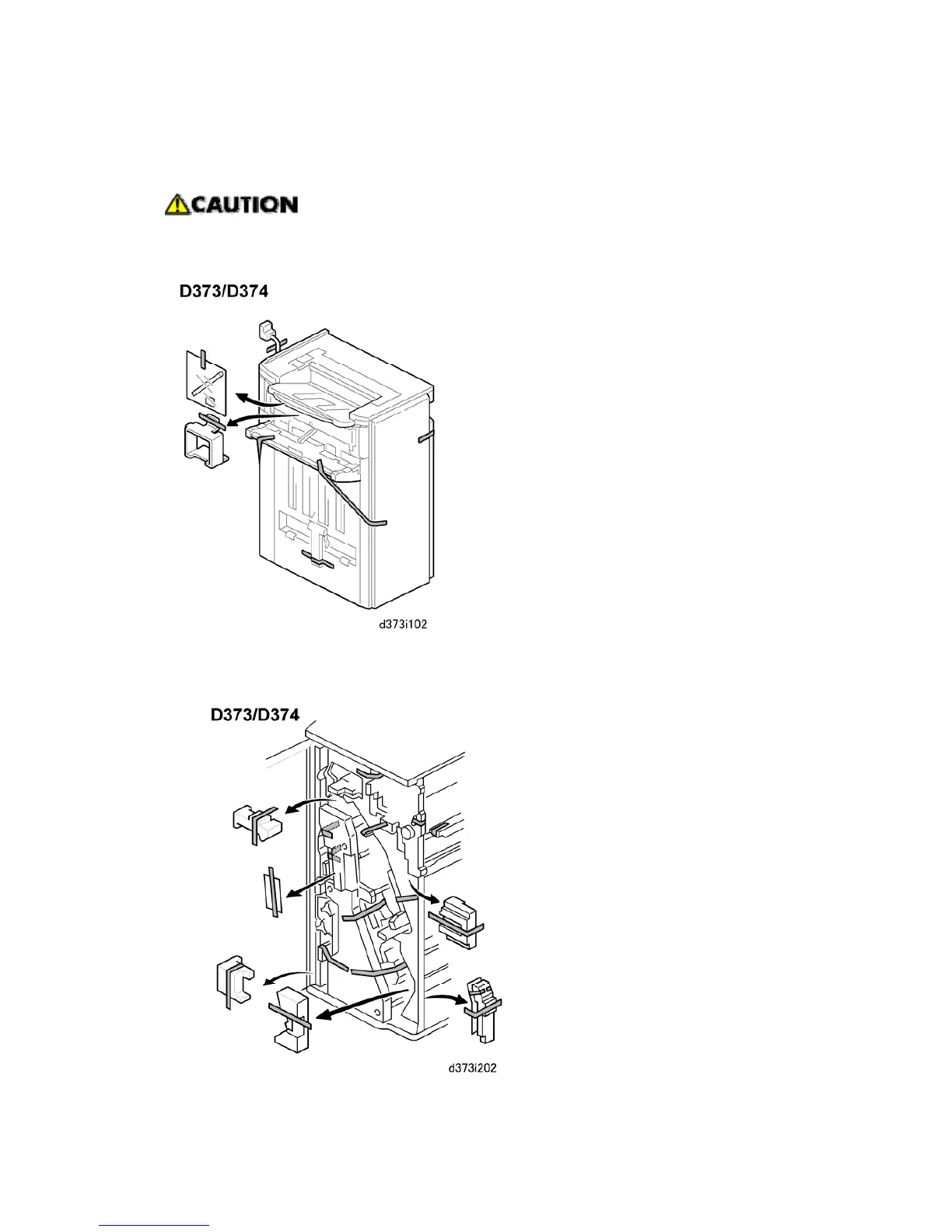 CAUTION

D373/D374

d373i102

D373/D374

d373i202