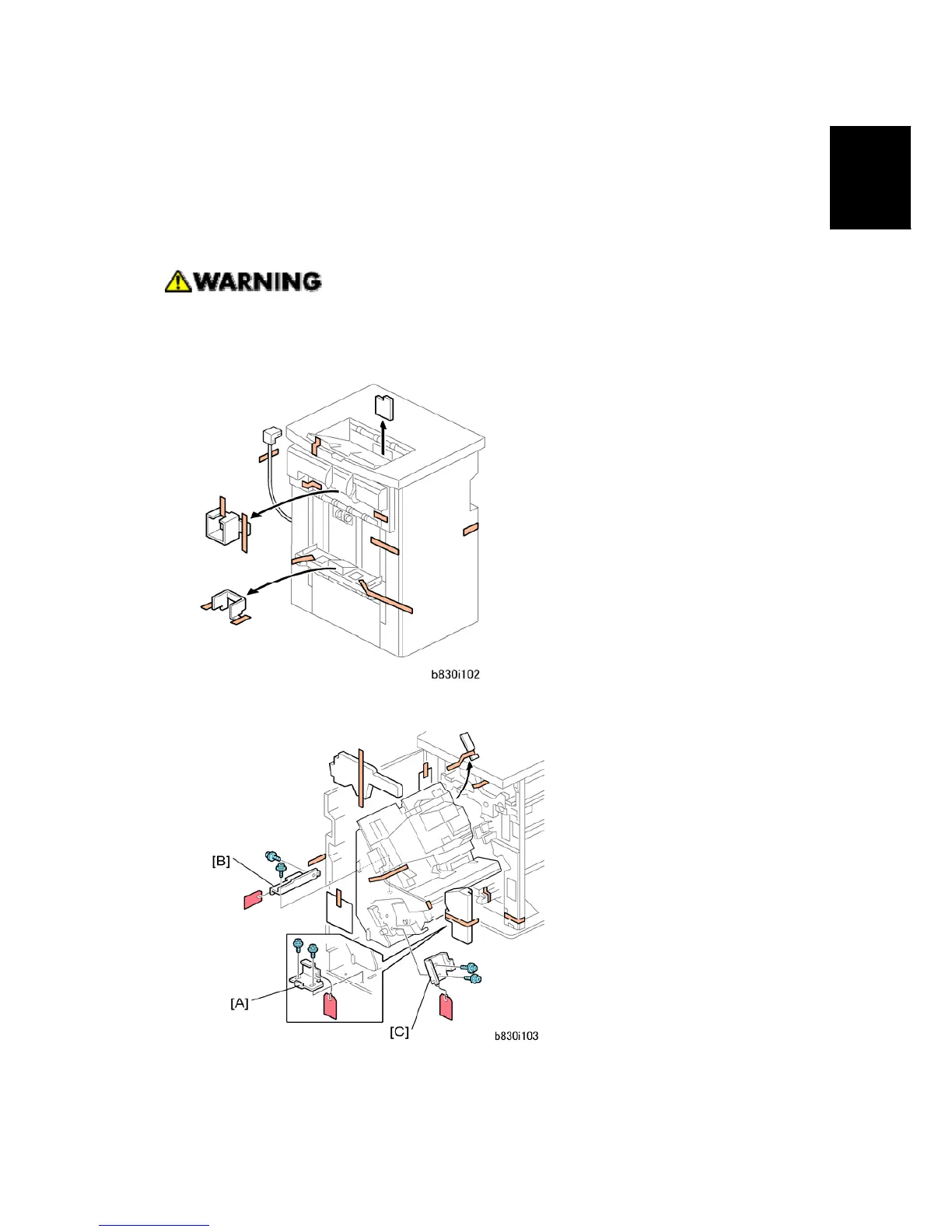 WARNING

b830i102

[B]

[A]

[C]

b830i103